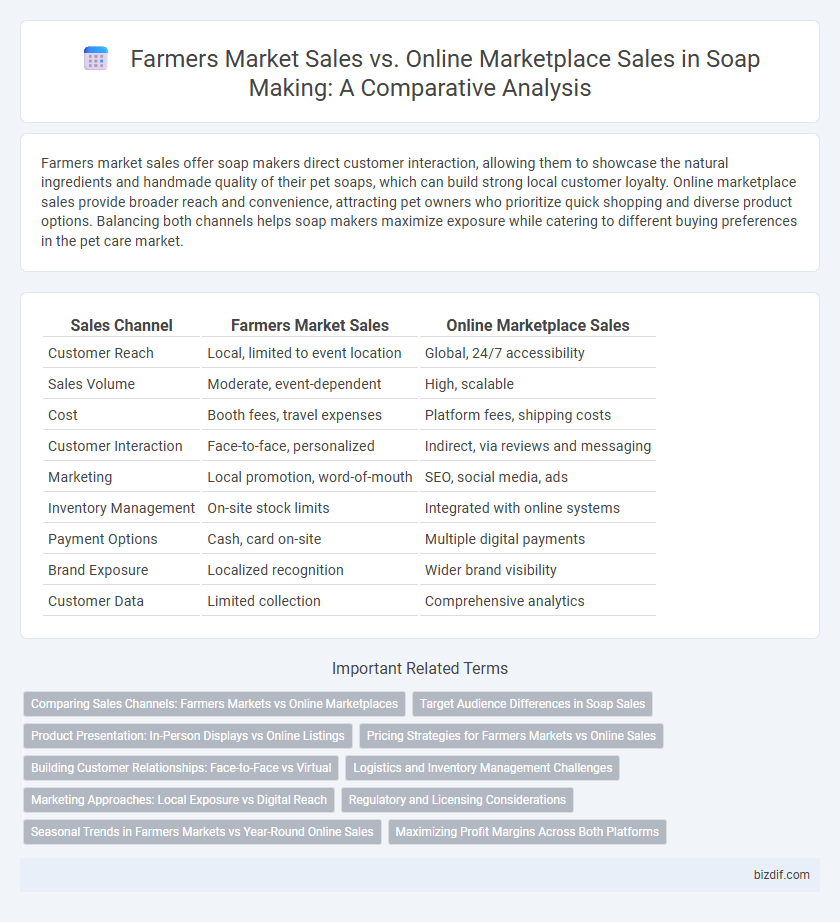 Farmers Market Sales vs. Online Marketplace Sales in Soap Making: A Comparative Analysis

Farmers market sales offer soap makers direct customer interaction, allowing them to showcase the natural ingredients and handmade quality of their pet soaps, which can build strong local customer loyalty. Online marketplace sales provide broader reach and convenience, attracting pet owners who prioritize quick shopping and diverse product options. Balancing both channels helps soap makers maximize exposure while catering to different buying preferences in the pet care market.

| Sales Channel | Farmers Market Sales | Online Marketplace Sales |
|---|---|---|
| Customer Reach | Local, limited to event location | Global, 24/7 accessibility |
| Sales Volume | Moderate, event-dependent | High, scalable |
| Cost | Booth fees, travel expenses | Platform fees, shipping costs |
| Customer Interaction | Face-to-face, personalized | Indirect, via reviews and messaging |
| Marketing | Local promotion, word-of-mouth | SEO, social media, ads |
| Inventory Management | On-site stock limits | Integrated with online systems |
| Payment Options | Cash, card on-site | Multiple digital payments |
| Brand Exposure | Localized recognition | Wider brand visibility |
| Customer Data | Limited collection | Comprehensive analytics |

Important Related Terms

Comparing Sales Channels: Farmers Markets vs Online Marketplaces
Target Audience Differences in Soap Sales
Product Presentation: In-Person Displays vs Online Listings
Pricing Strategies for Farmers Markets vs Online Sales
Building Customer Relationships: Face-to-Face vs Virtual
Logistics and Inventory Management Challenges
Marketing Approaches: Local Exposure vs Digital Reach
Regulatory and Licensing Considerations
Seasonal Trends in Farmers Markets vs Year-Round Online Sales
Maximizing Profit Margins Across Both Platforms

bizdif.com