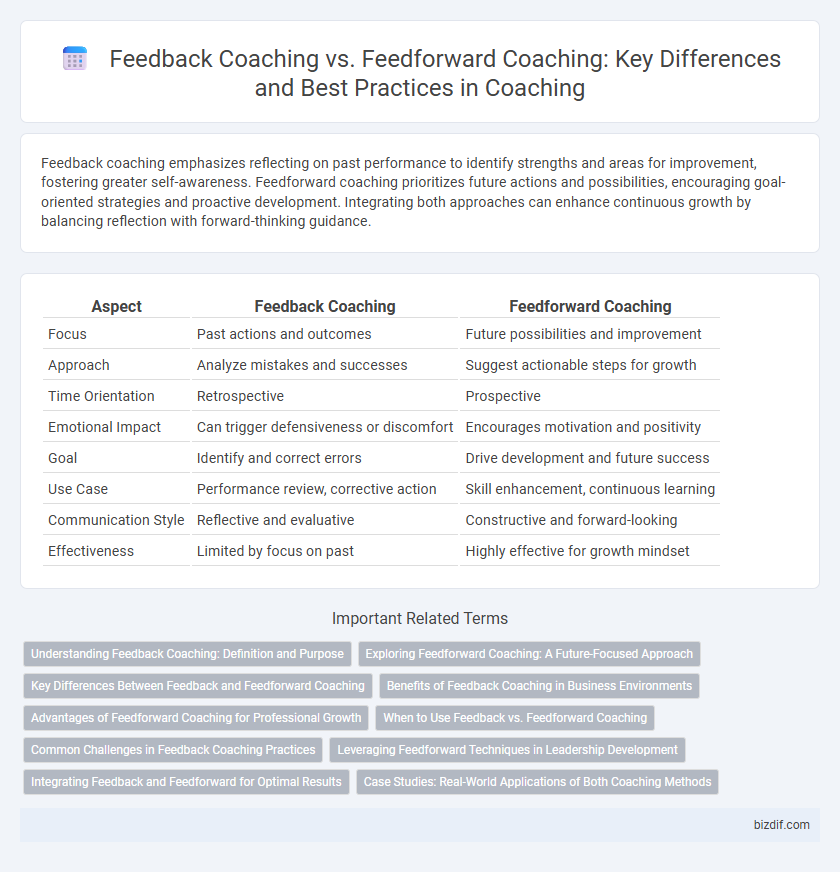 Feedback Coaching vs. Feedforward Coaching: Key Differences and Best Practices in Coaching

Feedback coaching emphasizes reflecting on past performance to identify strengths and areas for improvement, fostering greater self-awareness. Feedforward coaching prioritizes future actions and possibilities, encouraging goal-oriented strategies and proactive development. Integrating both approaches can enhance continuous growth by balancing reflection with forward-thinking guidance.

| Aspect | Feedback Coaching | Feedforward Coaching |
|---|---|---|
| Focus | Past actions and outcomes | Future possibilities and improvement |
| Approach | Analyze mistakes and successes | Suggest actionable steps for growth |
| Time Orientation | Retrospective | Prospective |
| Emotional Impact | Can trigger defensiveness or discomfort | Encourages motivation and positivity |
| Goal | Identify and correct errors | Drive development and future success |
| Use Case | Performance review, corrective action | Skill enhancement, continuous learning |
| Communication Style | Reflective and evaluative | Constructive and forward-looking |
| Effectiveness | Limited by focus on past | Highly effective for growth mindset |

Important Related Terms

Understanding Feedback Coaching: Definition and Purpose
Exploring Feedforward Coaching: A Future-Focused Approach
Key Differences Between Feedback and Feedforward Coaching
Benefits of Feedback Coaching in Business Environments
Advantages of Feedforward Coaching for Professional Growth
When to Use Feedback vs. Feedforward Coaching
Common Challenges in Feedback Coaching Practices
Leveraging Feedforward Techniques in Leadership Development
Integrating Feedback and Feedforward for Optimal Results
Case Studies: Real-World Applications of Both Coaching Methods

bizdif.com