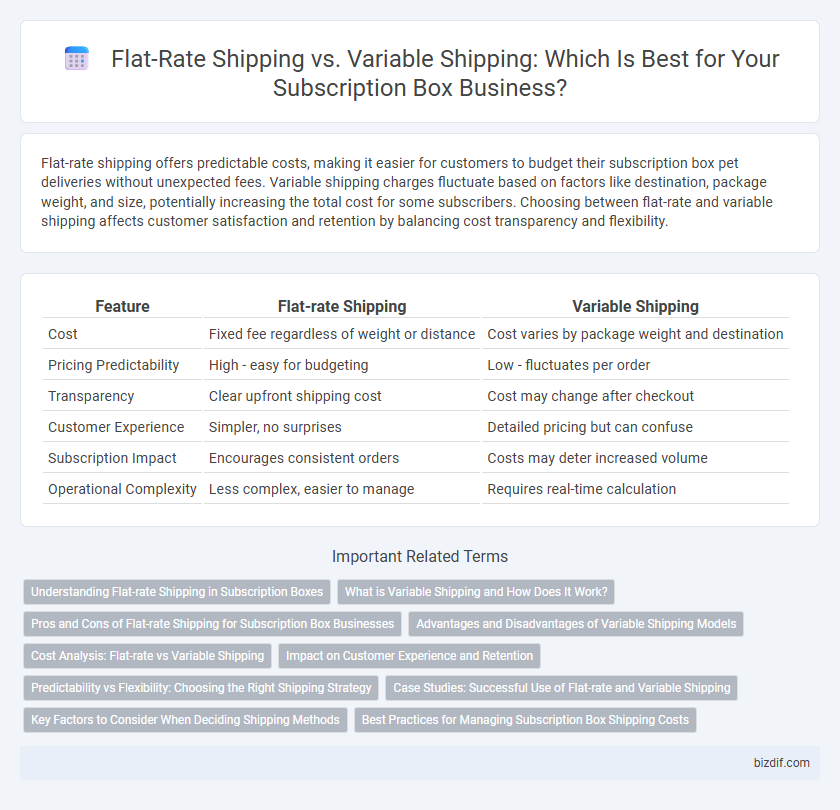 Flat-Rate Shipping vs. Variable Shipping: Which Is Best for Your Subscription Box Business?

Flat-rate shipping offers predictable costs, making it easier for customers to budget their subscription box pet deliveries without unexpected fees. Variable shipping charges fluctuate based on factors like destination, package weight, and size, potentially increasing the total cost for some subscribers. Choosing between flat-rate and variable shipping affects customer satisfaction and retention by balancing cost transparency and flexibility.

| Feature | Flat-rate Shipping | Variable Shipping |
|---|---|---|
| Cost | Fixed fee regardless of weight or distance | Cost varies by package weight and destination |
| Pricing Predictability | High - easy for budgeting | Low - fluctuates per order |
| Transparency | Clear upfront shipping cost | Cost may change after checkout |
| Customer Experience | Simpler, no surprises | Detailed pricing but can confuse |
| Subscription Impact | Encourages consistent orders | Costs may deter increased volume |
| Operational Complexity | Less complex, easier to manage | Requires real-time calculation |

Important Related Terms

Understanding Flat-rate Shipping in Subscription Boxes
What is Variable Shipping and How Does It Work?
Pros and Cons of Flat-rate Shipping for Subscription Box Businesses
Advantages and Disadvantages of Variable Shipping Models
Cost Analysis: Flat-rate vs Variable Shipping
Impact on Customer Experience and Retention
Predictability vs Flexibility: Choosing the Right Shipping Strategy
Case Studies: Successful Use of Flat-rate and Variable Shipping
Key Factors to Consider When Deciding Shipping Methods
Best Practices for Managing Subscription Box Shipping Costs

bizdif.com