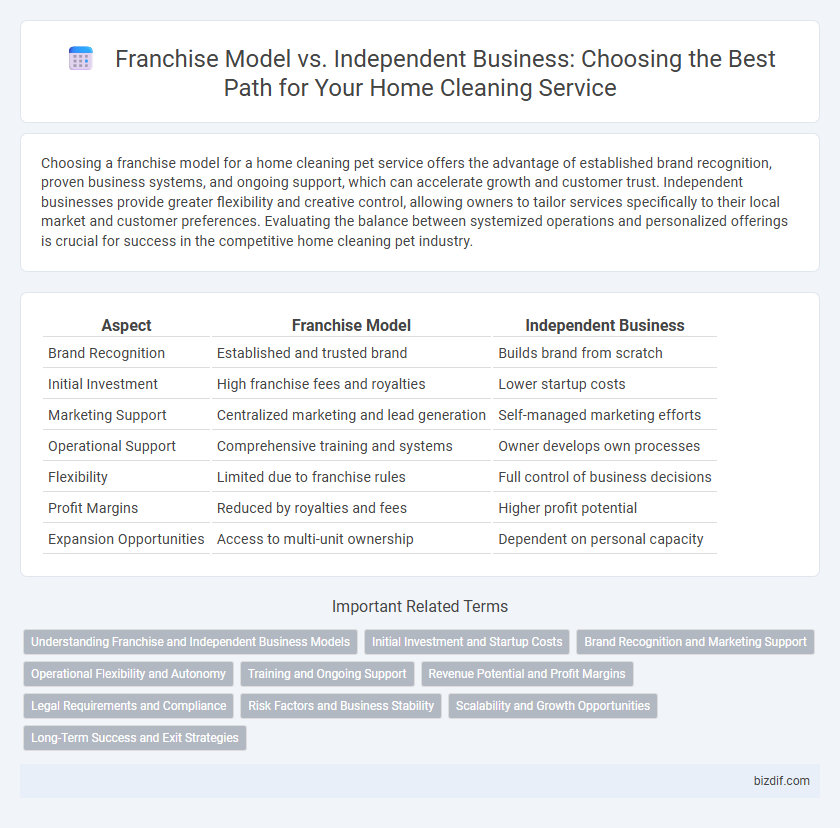 Franchise Model vs. Independent Business: Choosing the Best Path for Your Home Cleaning Service

Choosing a franchise model for a home cleaning pet service offers the advantage of established brand recognition, proven business systems, and ongoing support, which can accelerate growth and customer trust. Independent businesses provide greater flexibility and creative control, allowing owners to tailor services specifically to their local market and customer preferences. Evaluating the balance between systemized operations and personalized offerings is crucial for success in the competitive home cleaning pet industry.

| Aspect | Franchise Model | Independent Business |
|---|---|---|
| Brand Recognition | Established and trusted brand | Builds brand from scratch |
| Initial Investment | High franchise fees and royalties | Lower startup costs |
| Marketing Support | Centralized marketing and lead generation | Self-managed marketing efforts |
| Operational Support | Comprehensive training and systems | Owner develops own processes |
| Flexibility | Limited due to franchise rules | Full control of business decisions |
| Profit Margins | Reduced by royalties and fees | Higher profit potential |
| Expansion Opportunities | Access to multi-unit ownership | Dependent on personal capacity |

Important Related Terms

Understanding Franchise and Independent Business Models
Initial Investment and Startup Costs
Brand Recognition and Marketing Support
Operational Flexibility and Autonomy
Training and Ongoing Support
Revenue Potential and Profit Margins
Legal Requirements and Compliance
Risk Factors and Business Stability
Scalability and Growth Opportunities
Long-Term Success and Exit Strategies

bizdif.com