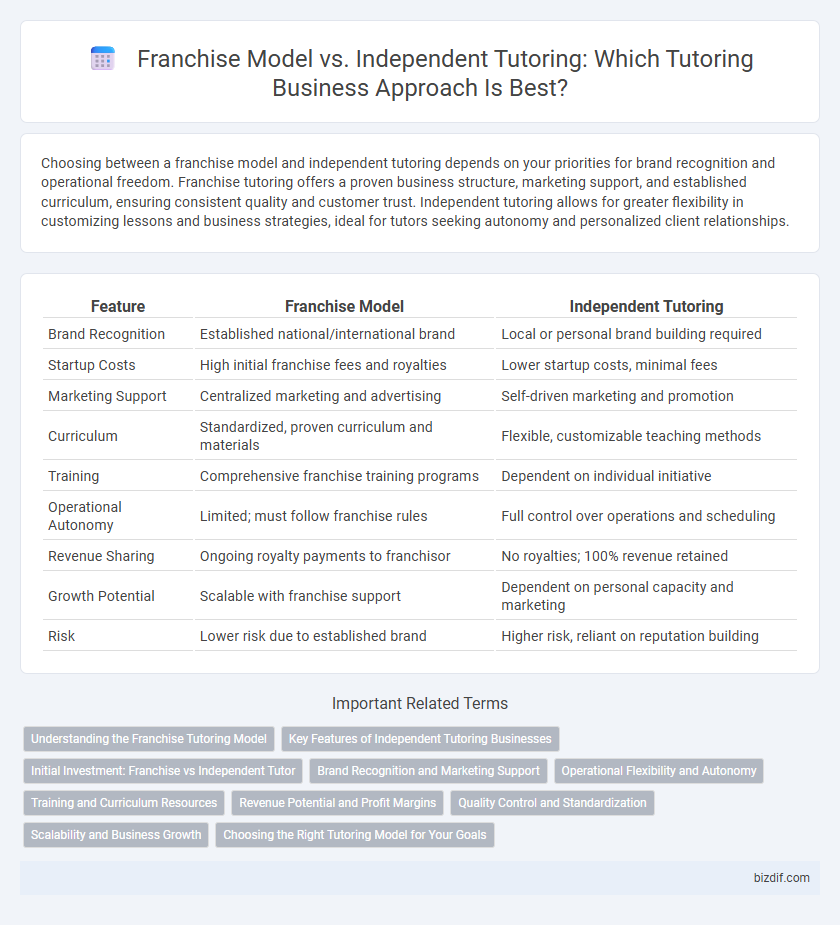 Franchise Model vs. Independent Tutoring: Which Tutoring Business Approach Is Best?

Choosing between a franchise model and independent tutoring depends on your priorities for brand recognition and operational freedom. Franchise tutoring offers a proven business structure, marketing support, and established curriculum, ensuring consistent quality and customer trust. Independent tutoring allows for greater flexibility in customizing lessons and business strategies, ideal for tutors seeking autonomy and personalized client relationships.

| Feature | Franchise Model | Independent Tutoring |
|---|---|---|
| Brand Recognition | Established national/international brand | Local or personal brand building required |
| Startup Costs | High initial franchise fees and royalties | Lower startup costs, minimal fees |
| Marketing Support | Centralized marketing and advertising | Self-driven marketing and promotion |
| Curriculum | Standardized, proven curriculum and materials | Flexible, customizable teaching methods |
| Training | Comprehensive franchise training programs | Dependent on individual initiative |
| Operational Autonomy | Limited; must follow franchise rules | Full control over operations and scheduling |
| Revenue Sharing | Ongoing royalty payments to franchisor | No royalties; 100% revenue retained |
| Growth Potential | Scalable with franchise support | Dependent on personal capacity and marketing |
| Risk | Lower risk due to established brand | Higher risk, reliant on reputation building |

Important Related Terms

Understanding the Franchise Tutoring Model
Key Features of Independent Tutoring Businesses
Initial Investment: Franchise vs Independent Tutor
Brand Recognition and Marketing Support
Operational Flexibility and Autonomy
Training and Curriculum Resources
Revenue Potential and Profit Margins
Quality Control and Standardization
Scalability and Business Growth
Choosing the Right Tutoring Model for Your Goals

bizdif.com