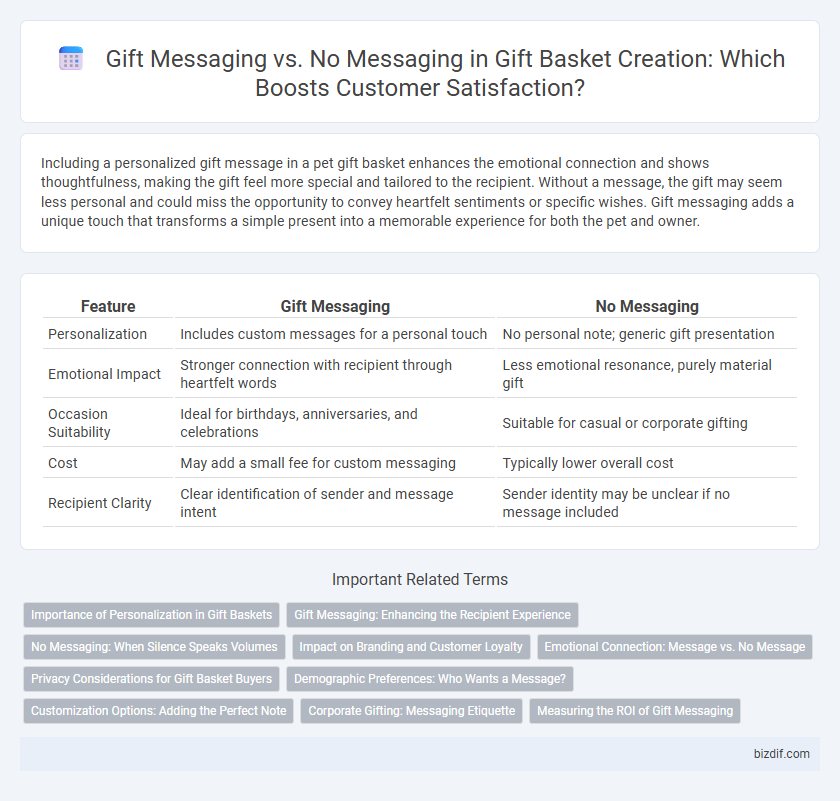 Gift Messaging vs. No Messaging in Gift Basket Creation: Which Boosts Customer Satisfaction?

Including a personalized gift message in a pet gift basket enhances the emotional connection and shows thoughtfulness, making the gift feel more special and tailored to the recipient. Without a message, the gift may seem less personal and could miss the opportunity to convey heartfelt sentiments or specific wishes. Gift messaging adds a unique touch that transforms a simple present into a memorable experience for both the pet and owner.

| Feature | Gift Messaging | No Messaging |
|---|---|---|
| Personalization | Includes custom messages for a personal touch | No personal note; generic gift presentation |
| Emotional Impact | Stronger connection with recipient through heartfelt words | Less emotional resonance, purely material gift |
| Occasion Suitability | Ideal for birthdays, anniversaries, and celebrations | Suitable for casual or corporate gifting |
| Cost | May add a small fee for custom messaging | Typically lower overall cost |
| Recipient Clarity | Clear identification of sender and message intent | Sender identity may be unclear if no message included |

Important Related Terms

Importance of Personalization in Gift Baskets
Gift Messaging: Enhancing the Recipient Experience
No Messaging: When Silence Speaks Volumes
Impact on Branding and Customer Loyalty
Emotional Connection: Message vs. No Message
Privacy Considerations for Gift Basket Buyers
Demographic Preferences: Who Wants a Message?
Customization Options: Adding the Perfect Note
Corporate Gifting: Messaging Etiquette
Measuring the ROI of Gift Messaging

bizdif.com