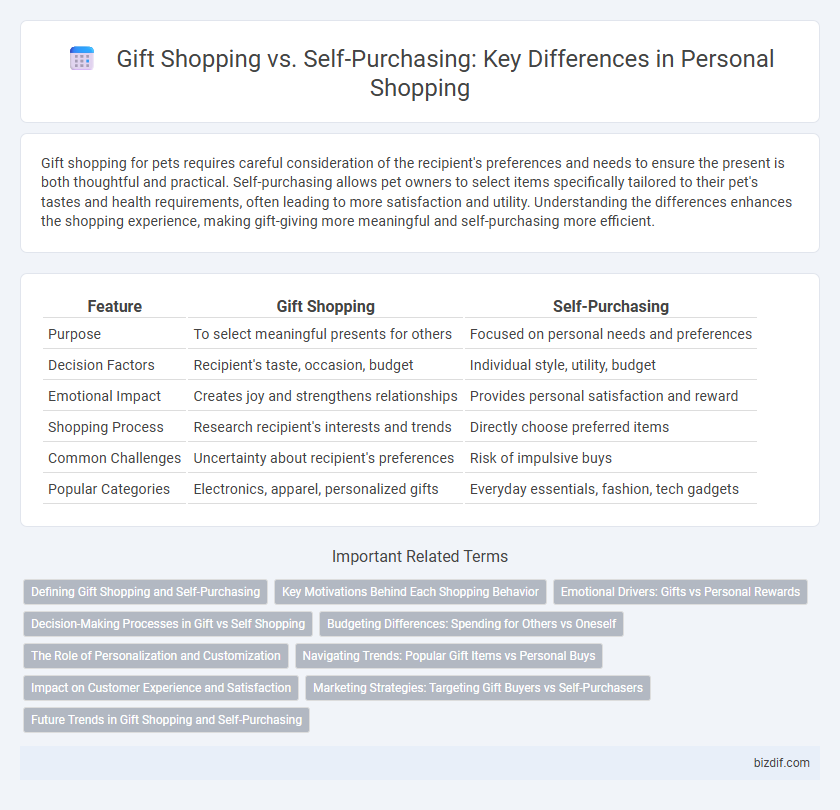 Gift Shopping vs. Self-Purchasing: Key Differences in Personal Shopping

Gift shopping for pets requires careful consideration of the recipient's preferences and needs to ensure the present is both thoughtful and practical. Self-purchasing allows pet owners to select items specifically tailored to their pet's tastes and health requirements, often leading to more satisfaction and utility. Understanding the differences enhances the shopping experience, making gift-giving more meaningful and self-purchasing more efficient.

| Feature | Gift Shopping | Self-Purchasing |
|---|---|---|
| Purpose | To select meaningful presents for others | Focused on personal needs and preferences |
| Decision Factors | Recipient's taste, occasion, budget | Individual style, utility, budget |
| Emotional Impact | Creates joy and strengthens relationships | Provides personal satisfaction and reward |
| Shopping Process | Research recipient's interests and trends | Directly choose preferred items |
| Common Challenges | Uncertainty about recipient's preferences | Risk of impulsive buys |
| Popular Categories | Electronics, apparel, personalized gifts | Everyday essentials, fashion, tech gadgets |

Important Related Terms

Defining Gift Shopping and Self-Purchasing
Key Motivations Behind Each Shopping Behavior
Emotional Drivers: Gifts vs Personal Rewards
Decision-Making Processes in Gift vs Self Shopping
Budgeting Differences: Spending for Others vs Oneself
The Role of Personalization and Customization
Navigating Trends: Popular Gift Items vs Personal Buys
Impact on Customer Experience and Satisfaction
Marketing Strategies: Targeting Gift Buyers vs Self-Purchasers
Future Trends in Gift Shopping and Self-Purchasing

bizdif.com