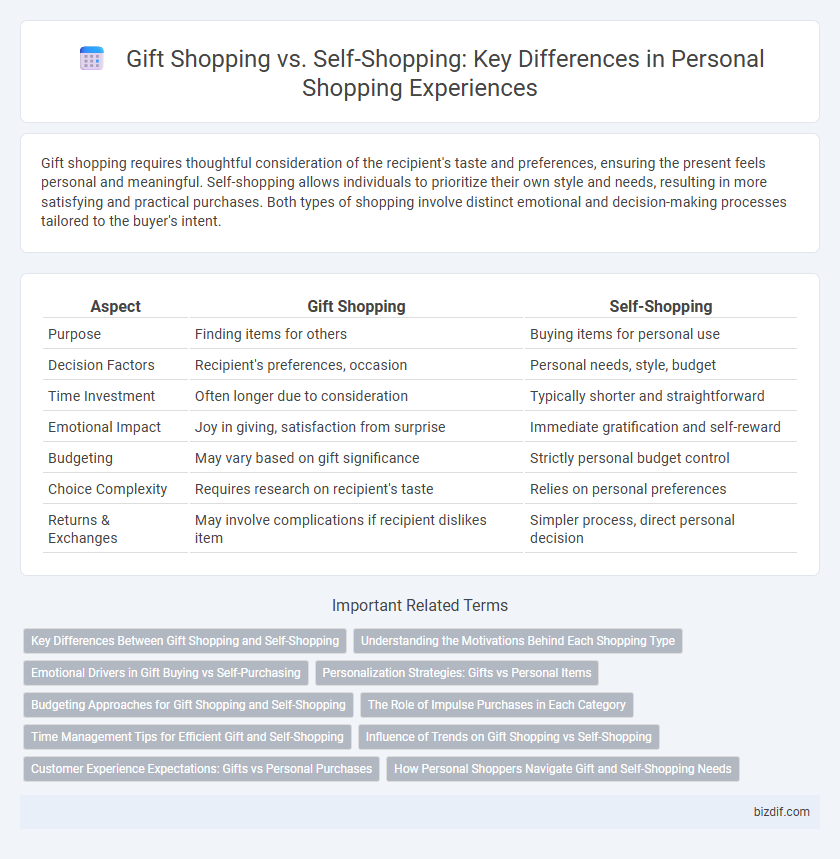 Gift Shopping vs. Self-Shopping: Key Differences in Personal Shopping Experiences

Gift shopping requires thoughtful consideration of the recipient's taste and preferences, ensuring the present feels personal and meaningful. Self-shopping allows individuals to prioritize their own style and needs, resulting in more satisfying and practical purchases. Both types of shopping involve distinct emotional and decision-making processes tailored to the buyer's intent.

| Aspect | Gift Shopping | Self-Shopping |
|---|---|---|
| Purpose | Finding items for others | Buying items for personal use |
| Decision Factors | Recipient's preferences, occasion | Personal needs, style, budget |
| Time Investment | Often longer due to consideration | Typically shorter and straightforward |
| Emotional Impact | Joy in giving, satisfaction from surprise | Immediate gratification and self-reward |
| Budgeting | May vary based on gift significance | Strictly personal budget control |
| Choice Complexity | Requires research on recipient's taste | Relies on personal preferences |
| Returns & Exchanges | May involve complications if recipient dislikes item | Simpler process, direct personal decision |

Important Related Terms

Key Differences Between Gift Shopping and Self-Shopping
Understanding the Motivations Behind Each Shopping Type
Emotional Drivers in Gift Buying vs Self-Purchasing
Personalization Strategies: Gifts vs Personal Items
Budgeting Approaches for Gift Shopping and Self-Shopping
The Role of Impulse Purchases in Each Category
Time Management Tips for Efficient Gift and Self-Shopping
Influence of Trends on Gift Shopping vs Self-Shopping
Customer Experience Expectations: Gifts vs Personal Purchases
How Personal Shoppers Navigate Gift and Self-Shopping Needs

bizdif.com