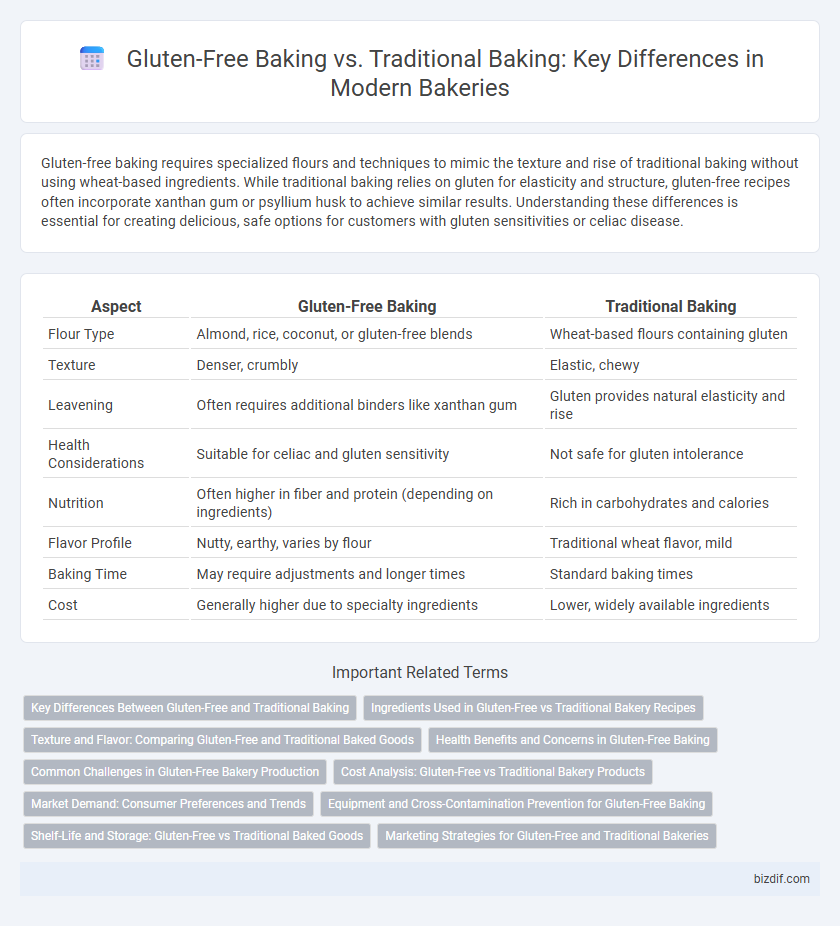 Gluten-Free Baking vs. Traditional Baking: Key Differences in Modern Bakeries

Gluten-free baking requires specialized flours and techniques to mimic the texture and rise of traditional baking without using wheat-based ingredients. While traditional baking relies on gluten for elasticity and structure, gluten-free recipes often incorporate xanthan gum or psyllium husk to achieve similar results. Understanding these differences is essential for creating delicious, safe options for customers with gluten sensitivities or celiac disease.

| Aspect | Gluten-Free Baking | Traditional Baking |
|---|---|---|
| Flour Type | Almond, rice, coconut, or gluten-free blends | Wheat-based flours containing gluten |
| Texture | Denser, crumbly | Elastic, chewy |
| Leavening | Often requires additional binders like xanthan gum | Gluten provides natural elasticity and rise |
| Health Considerations | Suitable for celiac and gluten sensitivity | Not safe for gluten intolerance |
| Nutrition | Often higher in fiber and protein (depending on ingredients) | Rich in carbohydrates and calories |
| Flavor Profile | Nutty, earthy, varies by flour | Traditional wheat flavor, mild |
| Baking Time | May require adjustments and longer times | Standard baking times |
| Cost | Generally higher due to specialty ingredients | Lower, widely available ingredients |

Important Related Terms

Key Differences Between Gluten-Free and Traditional Baking
Ingredients Used in Gluten-Free vs Traditional Bakery Recipes
Texture and Flavor: Comparing Gluten-Free and Traditional Baked Goods
Health Benefits and Concerns in Gluten-Free Baking
Common Challenges in Gluten-Free Bakery Production
Cost Analysis: Gluten-Free vs Traditional Bakery Products
Market Demand: Consumer Preferences and Trends
Equipment and Cross-Contamination Prevention for Gluten-Free Baking
Shelf-Life and Storage: Gluten-Free vs Traditional Baked Goods
Marketing Strategies for Gluten-Free and Traditional Bakeries

bizdif.com