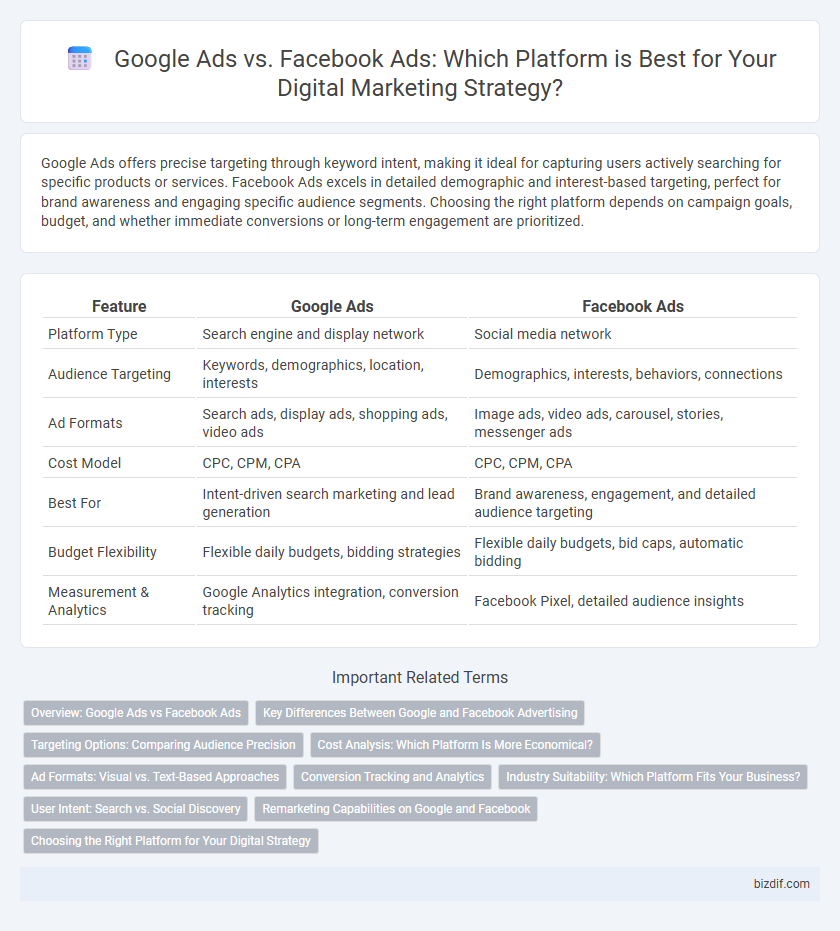 Google Ads vs. Facebook Ads: Which Platform is Best for Your Digital Marketing Strategy?

Google Ads offers precise targeting through keyword intent, making it ideal for capturing users actively searching for specific products or services. Facebook Ads excels in detailed demographic and interest-based targeting, perfect for brand awareness and engaging specific audience segments. Choosing the right platform depends on campaign goals, budget, and whether immediate conversions or long-term engagement are prioritized.

| Feature | Google Ads | Facebook Ads |
|---|---|---|
| Platform Type | Search engine and display network | Social media network |
| Audience Targeting | Keywords, demographics, location, interests | Demographics, interests, behaviors, connections |
| Ad Formats | Search ads, display ads, shopping ads, video ads | Image ads, video ads, carousel, stories, messenger ads |
| Cost Model | CPC, CPM, CPA | CPC, CPM, CPA |
| Best For | Intent-driven search marketing and lead generation | Brand awareness, engagement, and detailed audience targeting |
| Budget Flexibility | Flexible daily budgets, bidding strategies | Flexible daily budgets, bid caps, automatic bidding |
| Measurement & Analytics | Google Analytics integration, conversion tracking | Facebook Pixel, detailed audience insights |

Important Related Terms

Overview: Google Ads vs Facebook Ads
Key Differences Between Google and Facebook Advertising
Targeting Options: Comparing Audience Precision
Cost Analysis: Which Platform Is More Economical?
Ad Formats: Visual vs. Text-Based Approaches
Conversion Tracking and Analytics
Industry Suitability: Which Platform Fits Your Business?
User Intent: Search vs. Social Discovery
Remarketing Capabilities on Google and Facebook
Choosing the Right Platform for Your Digital Strategy

bizdif.com