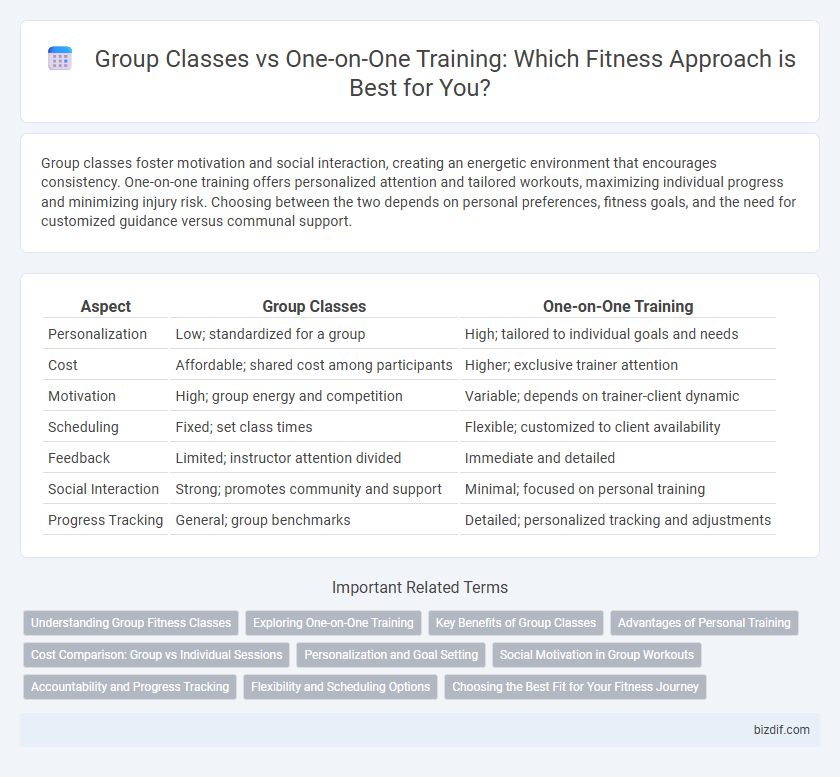 Group Classes vs One-on-One Training: Which Fitness Approach is Best for You?

Group classes foster motivation and social interaction, creating an energetic environment that encourages consistency. One-on-one training offers personalized attention and tailored workouts, maximizing individual progress and minimizing injury risk. Choosing between the two depends on personal preferences, fitness goals, and the need for customized guidance versus communal support.

| Aspect | Group Classes | One-on-One Training |
|---|---|---|
| Personalization | Low; standardized for a group | High; tailored to individual goals and needs |
| Cost | Affordable; shared cost among participants | Higher; exclusive trainer attention |
| Motivation | High; group energy and competition | Variable; depends on trainer-client dynamic |
| Scheduling | Fixed; set class times | Flexible; customized to client availability |
| Feedback | Limited; instructor attention divided | Immediate and detailed |
| Social Interaction | Strong; promotes community and support | Minimal; focused on personal training |
| Progress Tracking | General; group benchmarks | Detailed; personalized tracking and adjustments |

Important Related Terms

Understanding Group Fitness Classes
Exploring One-on-One Training
Key Benefits of Group Classes
Advantages of Personal Training
Cost Comparison: Group vs Individual Sessions
Personalization and Goal Setting
Social Motivation in Group Workouts
Accountability and Progress Tracking
Flexibility and Scheduling Options
Choosing the Best Fit for Your Fitness Journey

bizdif.com