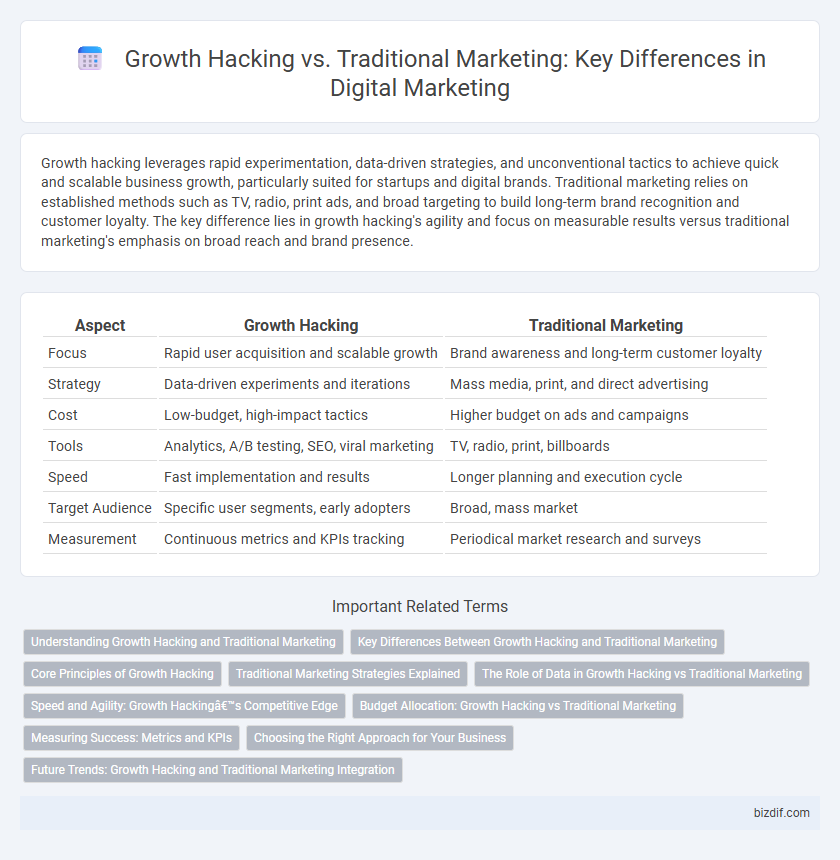 Growth Hacking vs. Traditional Marketing: Key Differences in Digital Marketing

Growth hacking leverages rapid experimentation, data-driven strategies, and unconventional tactics to achieve quick and scalable business growth, particularly suited for startups and digital brands. Traditional marketing relies on established methods such as TV, radio, print ads, and broad targeting to build long-term brand recognition and customer loyalty. The key difference lies in growth hacking's agility and focus on measurable results versus traditional marketing's emphasis on broad reach and brand presence.

| Aspect | Growth Hacking | Traditional Marketing |
|---|---|---|
| Focus | Rapid user acquisition and scalable growth | Brand awareness and long-term customer loyalty |
| Strategy | Data-driven experiments and iterations | Mass media, print, and direct advertising |
| Cost | Low-budget, high-impact tactics | Higher budget on ads and campaigns |
| Tools | Analytics, A/B testing, SEO, viral marketing | TV, radio, print, billboards |
| Speed | Fast implementation and results | Longer planning and execution cycle |
| Target Audience | Specific user segments, early adopters | Broad, mass market |
| Measurement | Continuous metrics and KPIs tracking | Periodical market research and surveys |

Important Related Terms

Understanding Growth Hacking and Traditional Marketing
Key Differences Between Growth Hacking and Traditional Marketing
Core Principles of Growth Hacking
Traditional Marketing Strategies Explained
The Role of Data in Growth Hacking vs Traditional Marketing
Speed and Agility: Growth Hackingâ€™s Competitive Edge
Budget Allocation: Growth Hacking vs Traditional Marketing
Measuring Success: Metrics and KPIs
Choosing the Right Approach for Your Business
Future Trends: Growth Hacking and Traditional Marketing Integration

bizdif.com