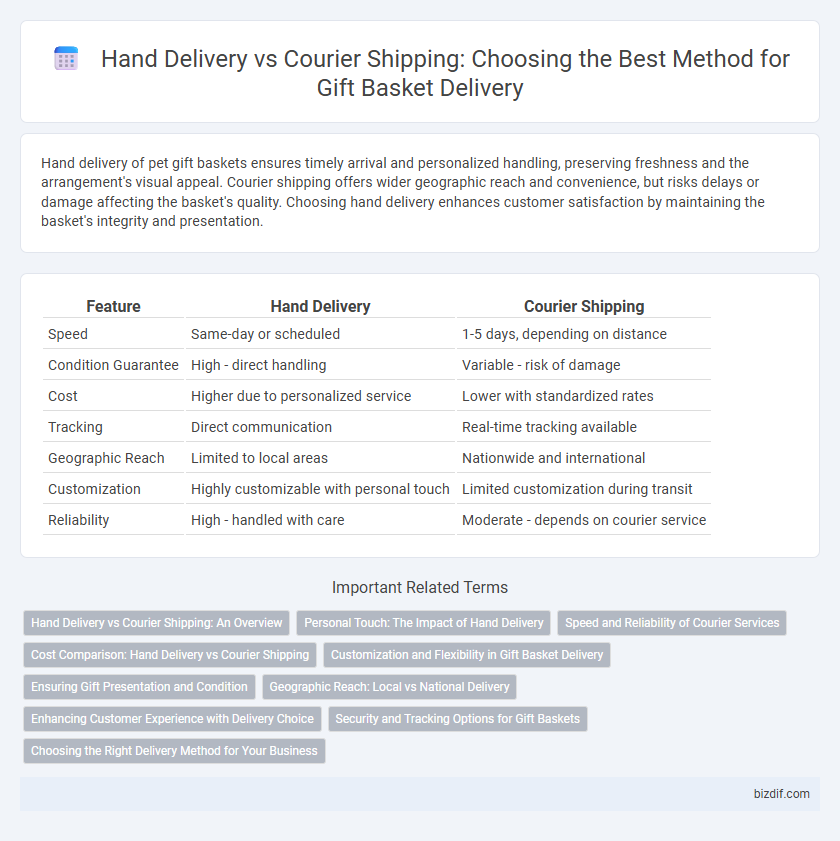 Hand Delivery vs Courier Shipping: Choosing the Best Method for Gift Basket Delivery

Hand delivery of pet gift baskets ensures timely arrival and personalized handling, preserving freshness and the arrangement's visual appeal. Courier shipping offers wider geographic reach and convenience, but risks delays or damage affecting the basket's quality. Choosing hand delivery enhances customer satisfaction by maintaining the basket's integrity and presentation.

| Feature | Hand Delivery | Courier Shipping |
|---|---|---|
| Speed | Same-day or scheduled | 1-5 days, depending on distance |
| Condition Guarantee | High - direct handling | Variable - risk of damage |
| Cost | Higher due to personalized service | Lower with standardized rates |
| Tracking | Direct communication | Real-time tracking available |
| Geographic Reach | Limited to local areas | Nationwide and international |
| Customization | Highly customizable with personal touch | Limited customization during transit |
| Reliability | High - handled with care | Moderate - depends on courier service |

Important Related Terms

Hand Delivery vs Courier Shipping: An Overview
Personal Touch: The Impact of Hand Delivery
Speed and Reliability of Courier Services
Cost Comparison: Hand Delivery vs Courier Shipping
Customization and Flexibility in Gift Basket Delivery
Ensuring Gift Presentation and Condition
Geographic Reach: Local vs National Delivery
Enhancing Customer Experience with Delivery Choice
Security and Tracking Options for Gift Baskets
Choosing the Right Delivery Method for Your Business

bizdif.com