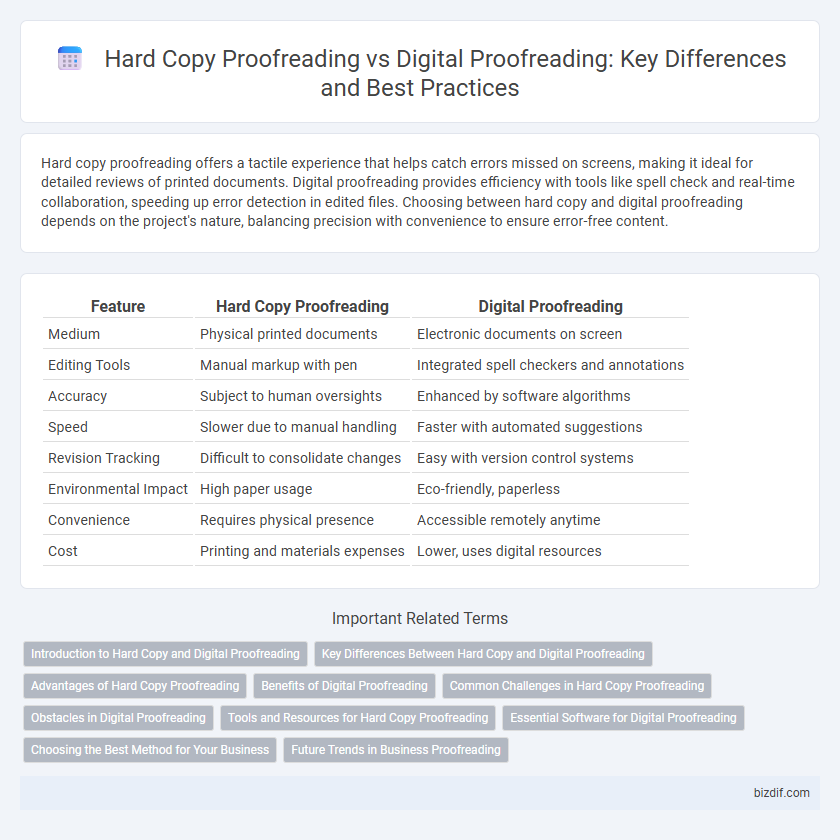 Hard Copy Proofreading vs Digital Proofreading: Key Differences and Best Practices

Hard copy proofreading offers a tactile experience that helps catch errors missed on screens, making it ideal for detailed reviews of printed documents. Digital proofreading provides efficiency with tools like spell check and real-time collaboration, speeding up error detection in edited files. Choosing between hard copy and digital proofreading depends on the project's nature, balancing precision with convenience to ensure error-free content.

| Feature | Hard Copy Proofreading | Digital Proofreading |
|---|---|---|
| Medium | Physical printed documents | Electronic documents on screen |
| Editing Tools | Manual markup with pen | Integrated spell checkers and annotations |
| Accuracy | Subject to human oversights | Enhanced by software algorithms |
| Speed | Slower due to manual handling | Faster with automated suggestions |
| Revision Tracking | Difficult to consolidate changes | Easy with version control systems |
| Environmental Impact | High paper usage | Eco-friendly, paperless |
| Convenience | Requires physical presence | Accessible remotely anytime |
| Cost | Printing and materials expenses | Lower, uses digital resources |

Important Related Terms

Introduction to Hard Copy and Digital Proofreading
Key Differences Between Hard Copy and Digital Proofreading
Advantages of Hard Copy Proofreading
Benefits of Digital Proofreading
Common Challenges in Hard Copy Proofreading
Obstacles in Digital Proofreading
Tools and Resources for Hard Copy Proofreading
Essential Software for Digital Proofreading
Choosing the Best Method for Your Business
Future Trends in Business Proofreading

bizdif.com