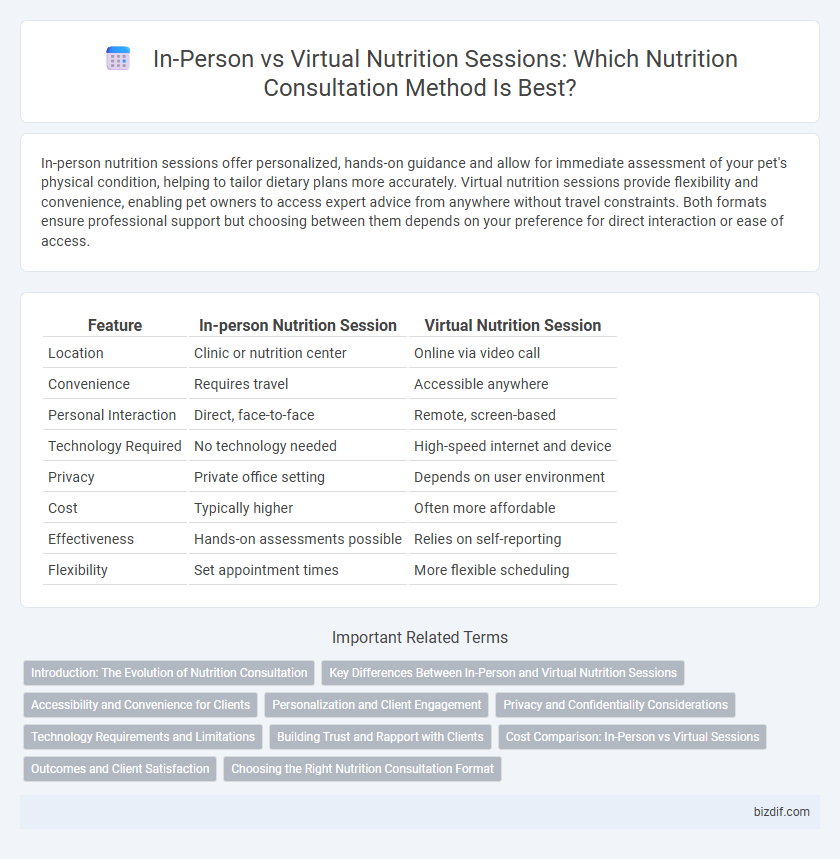 In-Person vs Virtual Nutrition Sessions: Which Nutrition Consultation Method Is Best?

In-person nutrition sessions offer personalized, hands-on guidance and allow for immediate assessment of your pet's physical condition, helping to tailor dietary plans more accurately. Virtual nutrition sessions provide flexibility and convenience, enabling pet owners to access expert advice from anywhere without travel constraints. Both formats ensure professional support but choosing between them depends on your preference for direct interaction or ease of access.

| Feature | In-person Nutrition Session | Virtual Nutrition Session |
|---|---|---|
| Location | Clinic or nutrition center | Online via video call |
| Convenience | Requires travel | Accessible anywhere |
| Personal Interaction | Direct, face-to-face | Remote, screen-based |
| Technology Required | No technology needed | High-speed internet and device |
| Privacy | Private office setting | Depends on user environment |
| Cost | Typically higher | Often more affordable |
| Effectiveness | Hands-on assessments possible | Relies on self-reporting |
| Flexibility | Set appointment times | More flexible scheduling |

Important Related Terms

Introduction: The Evolution of Nutrition Consultation
Key Differences Between In-Person and Virtual Nutrition Sessions
Accessibility and Convenience for Clients
Personalization and Client Engagement
Privacy and Confidentiality Considerations
Technology Requirements and Limitations
Building Trust and Rapport with Clients
Cost Comparison: In-Person vs Virtual Sessions
Outcomes and Client Satisfaction
Choosing the Right Nutrition Consultation Format

bizdif.com