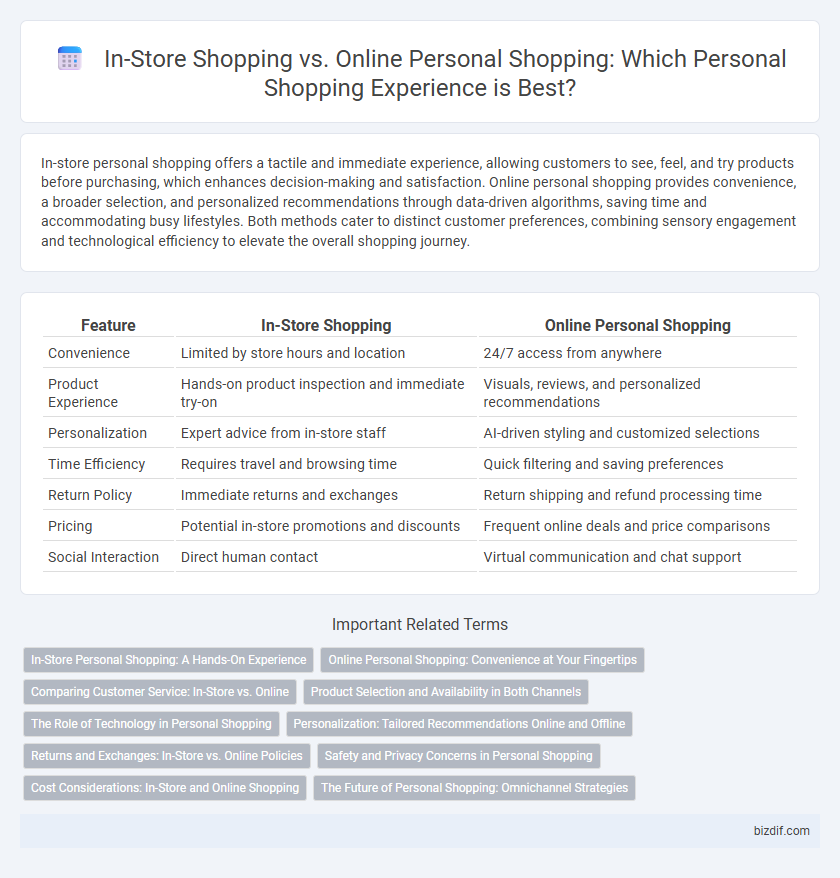 In-Store Shopping vs. Online Personal Shopping: Which Personal Shopping Experience is Best?

In-store personal shopping offers a tactile and immediate experience, allowing customers to see, feel, and try products before purchasing, which enhances decision-making and satisfaction. Online personal shopping provides convenience, a broader selection, and personalized recommendations through data-driven algorithms, saving time and accommodating busy lifestyles. Both methods cater to distinct customer preferences, combining sensory engagement and technological efficiency to elevate the overall shopping journey.

| Feature | In-Store Shopping | Online Personal Shopping |
|---|---|---|
| Convenience | Limited by store hours and location | 24/7 access from anywhere |
| Product Experience | Hands-on product inspection and immediate try-on | Visuals, reviews, and personalized recommendations |
| Personalization | Expert advice from in-store staff | AI-driven styling and customized selections |
| Time Efficiency | Requires travel and browsing time | Quick filtering and saving preferences |
| Return Policy | Immediate returns and exchanges | Return shipping and refund processing time |
| Pricing | Potential in-store promotions and discounts | Frequent online deals and price comparisons |
| Social Interaction | Direct human contact | Virtual communication and chat support |

Important Related Terms

In-Store Personal Shopping: A Hands-On Experience
Online Personal Shopping: Convenience at Your Fingertips
Comparing Customer Service: In-Store vs. Online
Product Selection and Availability in Both Channels
The Role of Technology in Personal Shopping
Personalization: Tailored Recommendations Online and Offline
Returns and Exchanges: In-Store vs. Online Policies
Safety and Privacy Concerns in Personal Shopping
Cost Considerations: In-Store and Online Shopping
The Future of Personal Shopping: Omnichannel Strategies

bizdif.com