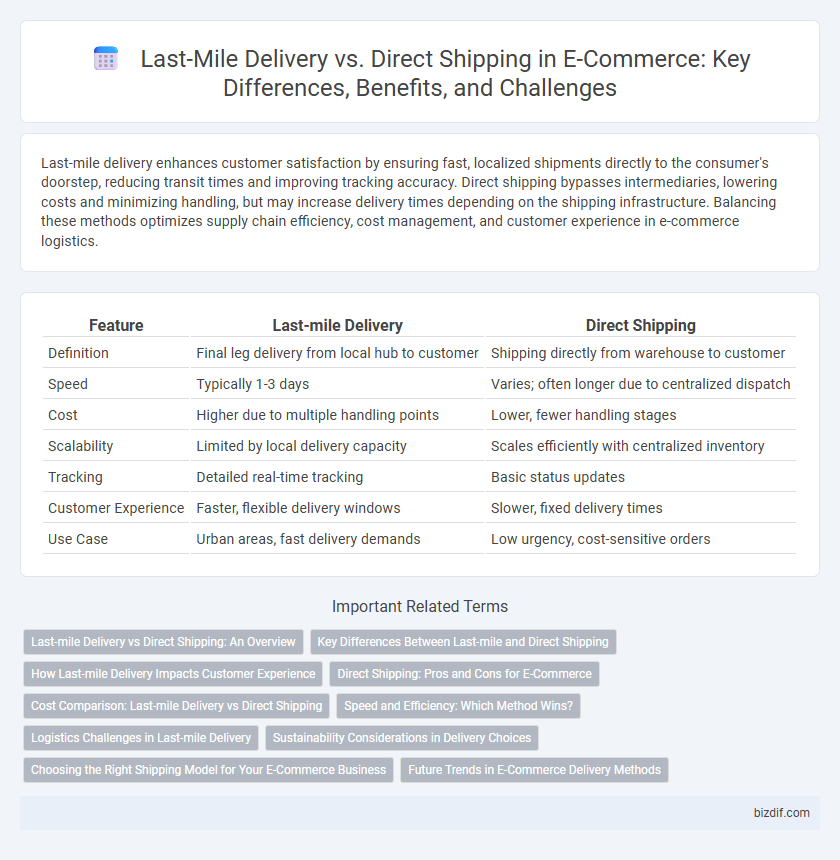 Last-Mile Delivery vs. Direct Shipping in E-Commerce: Key Differences, Benefits, and Challenges

Last-mile delivery enhances customer satisfaction by ensuring fast, localized shipments directly to the consumer's doorstep, reducing transit times and improving tracking accuracy. Direct shipping bypasses intermediaries, lowering costs and minimizing handling, but may increase delivery times depending on the shipping infrastructure. Balancing these methods optimizes supply chain efficiency, cost management, and customer experience in e-commerce logistics.

| Feature | Last-mile Delivery | Direct Shipping |
|---|---|---|
| Definition | Final leg delivery from local hub to customer | Shipping directly from warehouse to customer |
| Speed | Typically 1-3 days | Varies; often longer due to centralized dispatch |
| Cost | Higher due to multiple handling points | Lower, fewer handling stages |
| Scalability | Limited by local delivery capacity | Scales efficiently with centralized inventory |
| Tracking | Detailed real-time tracking | Basic status updates |
| Customer Experience | Faster, flexible delivery windows | Slower, fixed delivery times |
| Use Case | Urban areas, fast delivery demands | Low urgency, cost-sensitive orders |

Important Related Terms

Last-mile Delivery vs Direct Shipping: An Overview
Key Differences Between Last-mile and Direct Shipping
How Last-mile Delivery Impacts Customer Experience
Direct Shipping: Pros and Cons for E-Commerce
Cost Comparison: Last-mile Delivery vs Direct Shipping
Speed and Efficiency: Which Method Wins?
Logistics Challenges in Last-mile Delivery
Sustainability Considerations in Delivery Choices
Choosing the Right Shipping Model for Your E-Commerce Business
Future Trends in E-Commerce Delivery Methods

bizdif.com