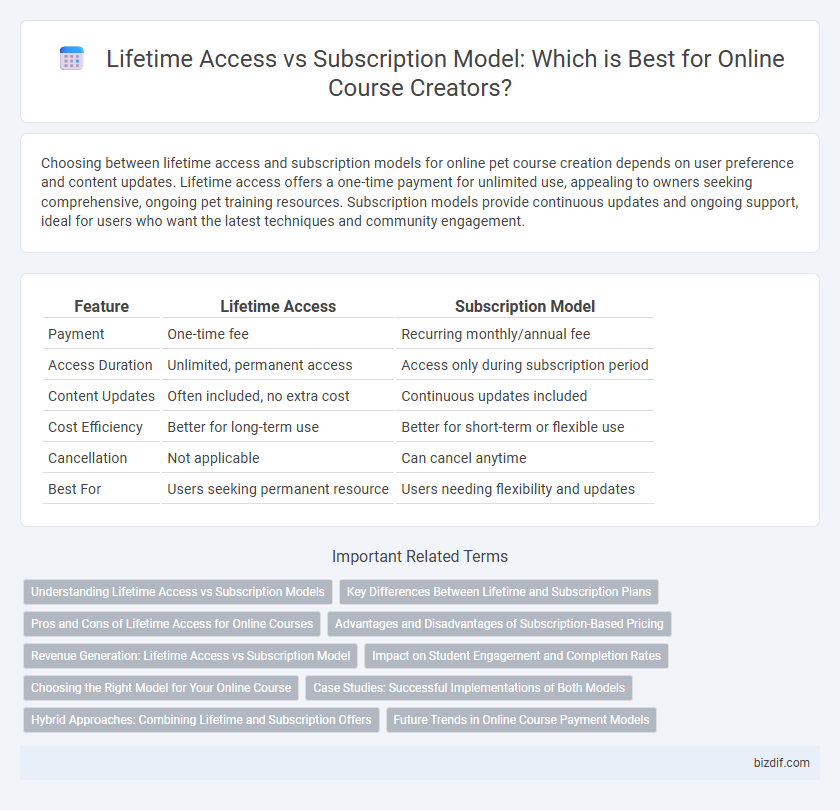 Lifetime Access vs Subscription Model: Which is Best for Online Course Creators?

Choosing between lifetime access and subscription models for online pet course creation depends on user preference and content updates. Lifetime access offers a one-time payment for unlimited use, appealing to owners seeking comprehensive, ongoing pet training resources. Subscription models provide continuous updates and ongoing support, ideal for users who want the latest techniques and community engagement.

| Feature | Lifetime Access | Subscription Model |
|---|---|---|
| Payment | One-time fee | Recurring monthly/annual fee |
| Access Duration | Unlimited, permanent access | Access only during subscription period |
| Content Updates | Often included, no extra cost | Continuous updates included |
| Cost Efficiency | Better for long-term use | Better for short-term or flexible use |
| Cancellation | Not applicable | Can cancel anytime |
| Best For | Users seeking permanent resource | Users needing flexibility and updates |

Important Related Terms

Understanding Lifetime Access vs Subscription Models
Key Differences Between Lifetime and Subscription Plans
Pros and Cons of Lifetime Access for Online Courses
Advantages and Disadvantages of Subscription-Based Pricing
Revenue Generation: Lifetime Access vs Subscription Model
Impact on Student Engagement and Completion Rates
Choosing the Right Model for Your Online Course
Case Studies: Successful Implementations of Both Models
Hybrid Approaches: Combining Lifetime and Subscription Offers
Future Trends in Online Course Payment Models

bizdif.com