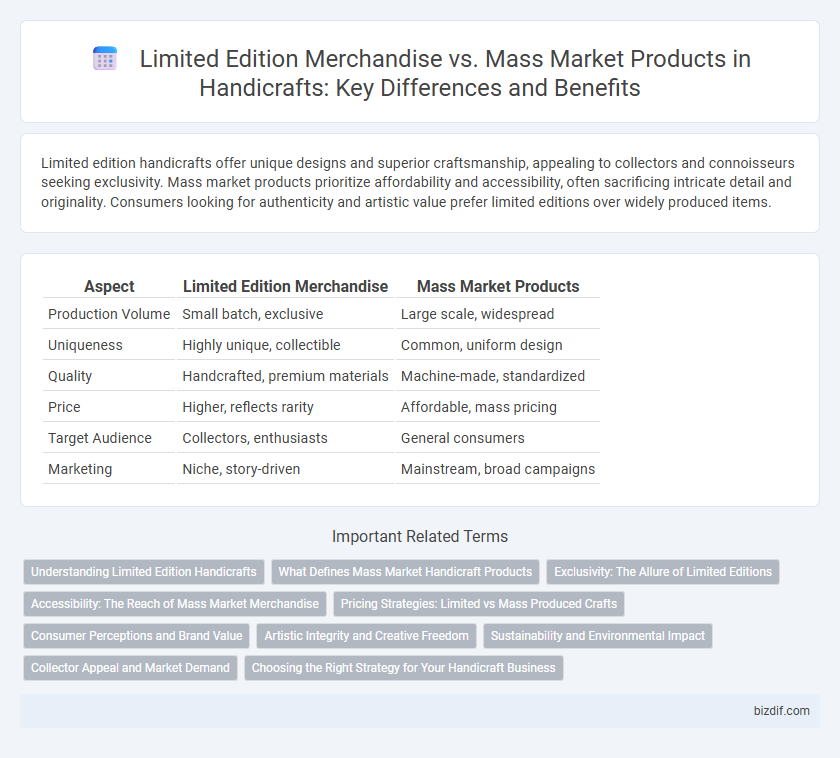 Limited Edition Merchandise vs. Mass Market Products in Handicrafts: Key Differences and Benefits

Limited edition handicrafts offer unique designs and superior craftsmanship, appealing to collectors and connoisseurs seeking exclusivity. Mass market products prioritize affordability and accessibility, often sacrificing intricate detail and originality. Consumers looking for authenticity and artistic value prefer limited editions over widely produced items.

| Aspect | Limited Edition Merchandise | Mass Market Products |
|---|---|---|
| Production Volume | Small batch, exclusive | Large scale, widespread |
| Uniqueness | Highly unique, collectible | Common, uniform design |
| Quality | Handcrafted, premium materials | Machine-made, standardized |
| Price | Higher, reflects rarity | Affordable, mass pricing |
| Target Audience | Collectors, enthusiasts | General consumers |
| Marketing | Niche, story-driven | Mainstream, broad campaigns |

Important Related Terms

Understanding Limited Edition Handicrafts
What Defines Mass Market Handicraft Products
Exclusivity: The Allure of Limited Editions
Accessibility: The Reach of Mass Market Merchandise
Pricing Strategies: Limited vs Mass Produced Crafts
Consumer Perceptions and Brand Value
Artistic Integrity and Creative Freedom
Sustainability and Environmental Impact
Collector Appeal and Market Demand
Choosing the Right Strategy for Your Handicraft Business

bizdif.com