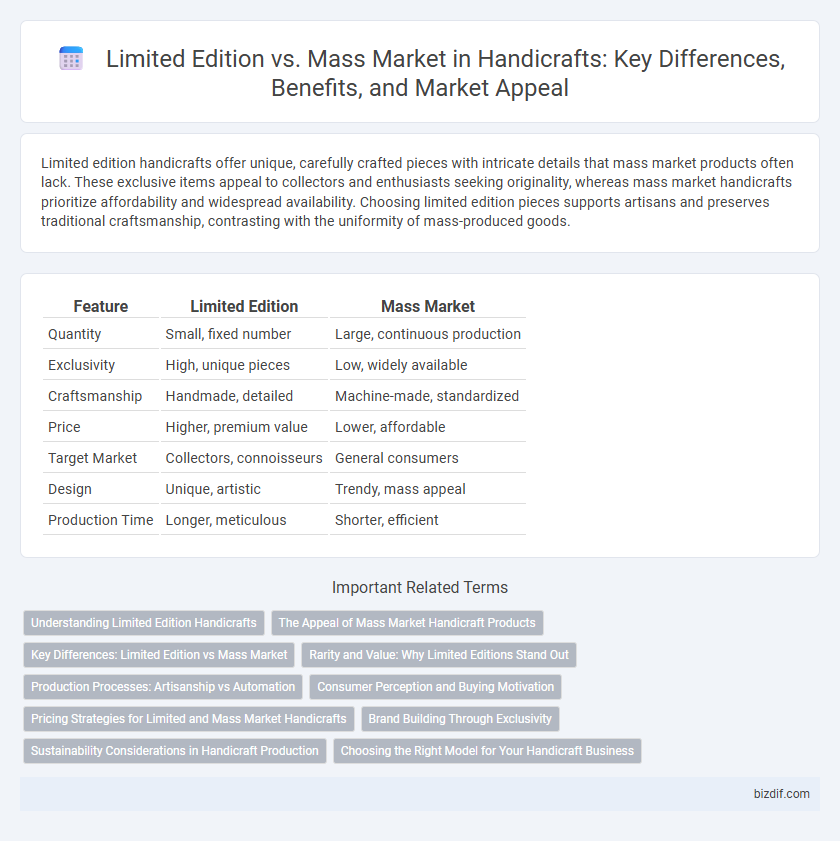 Limited Edition vs. Mass Market in Handicrafts: Key Differences, Benefits, and Market Appeal

Limited edition handicrafts offer unique, carefully crafted pieces with intricate details that mass market products often lack. These exclusive items appeal to collectors and enthusiasts seeking originality, whereas mass market handicrafts prioritize affordability and widespread availability. Choosing limited edition pieces supports artisans and preserves traditional craftsmanship, contrasting with the uniformity of mass-produced goods.

| Feature | Limited Edition | Mass Market |
|---|---|---|
| Quantity | Small, fixed number | Large, continuous production |
| Exclusivity | High, unique pieces | Low, widely available |
| Craftsmanship | Handmade, detailed | Machine-made, standardized |
| Price | Higher, premium value | Lower, affordable |
| Target Market | Collectors, connoisseurs | General consumers |
| Design | Unique, artistic | Trendy, mass appeal |
| Production Time | Longer, meticulous | Shorter, efficient |

Important Related Terms

Understanding Limited Edition Handicrafts
The Appeal of Mass Market Handicraft Products
Key Differences: Limited Edition vs Mass Market
Rarity and Value: Why Limited Editions Stand Out
Production Processes: Artisanship vs Automation
Consumer Perception and Buying Motivation
Pricing Strategies for Limited and Mass Market Handicrafts
Brand Building Through Exclusivity
Sustainability Considerations in Handicraft Production
Choosing the Right Model for Your Handicraft Business

bizdif.com