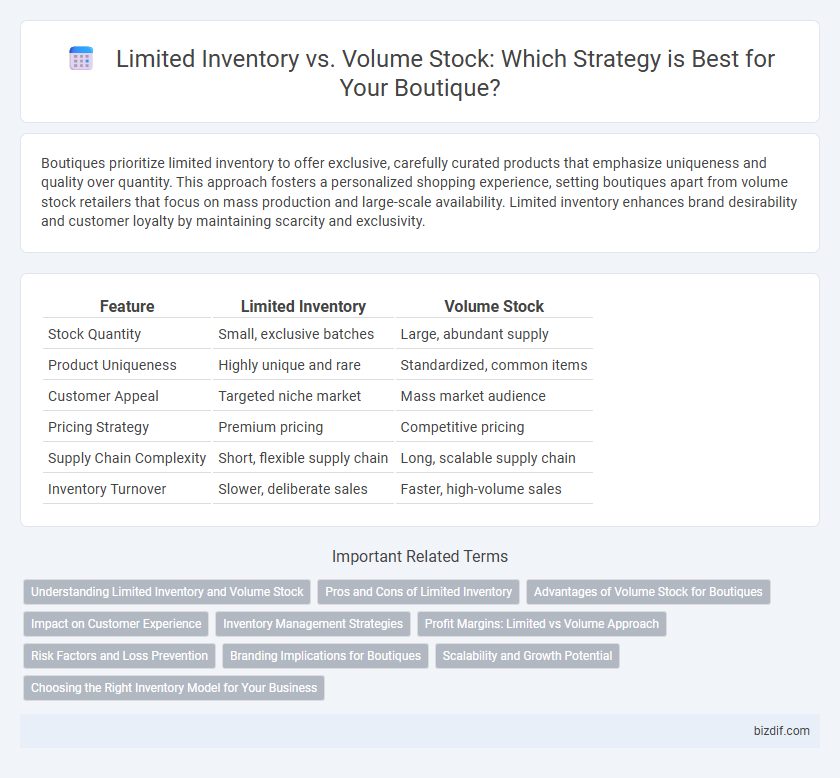 Limited Inventory vs. Volume Stock: Which Strategy is Best for Your Boutique?

Boutiques prioritize limited inventory to offer exclusive, carefully curated products that emphasize uniqueness and quality over quantity. This approach fosters a personalized shopping experience, setting boutiques apart from volume stock retailers that focus on mass production and large-scale availability. Limited inventory enhances brand desirability and customer loyalty by maintaining scarcity and exclusivity.

| Feature | Limited Inventory | Volume Stock |
|---|---|---|
| Stock Quantity | Small, exclusive batches | Large, abundant supply |
| Product Uniqueness | Highly unique and rare | Standardized, common items |
| Customer Appeal | Targeted niche market | Mass market audience |
| Pricing Strategy | Premium pricing | Competitive pricing |
| Supply Chain Complexity | Short, flexible supply chain | Long, scalable supply chain |
| Inventory Turnover | Slower, deliberate sales | Faster, high-volume sales |

Important Related Terms

Understanding Limited Inventory and Volume Stock
Pros and Cons of Limited Inventory
Advantages of Volume Stock for Boutiques
Impact on Customer Experience
Inventory Management Strategies
Profit Margins: Limited vs Volume Approach
Risk Factors and Loss Prevention
Branding Implications for Boutiques
Scalability and Growth Potential
Choosing the Right Inventory Model for Your Business

bizdif.com