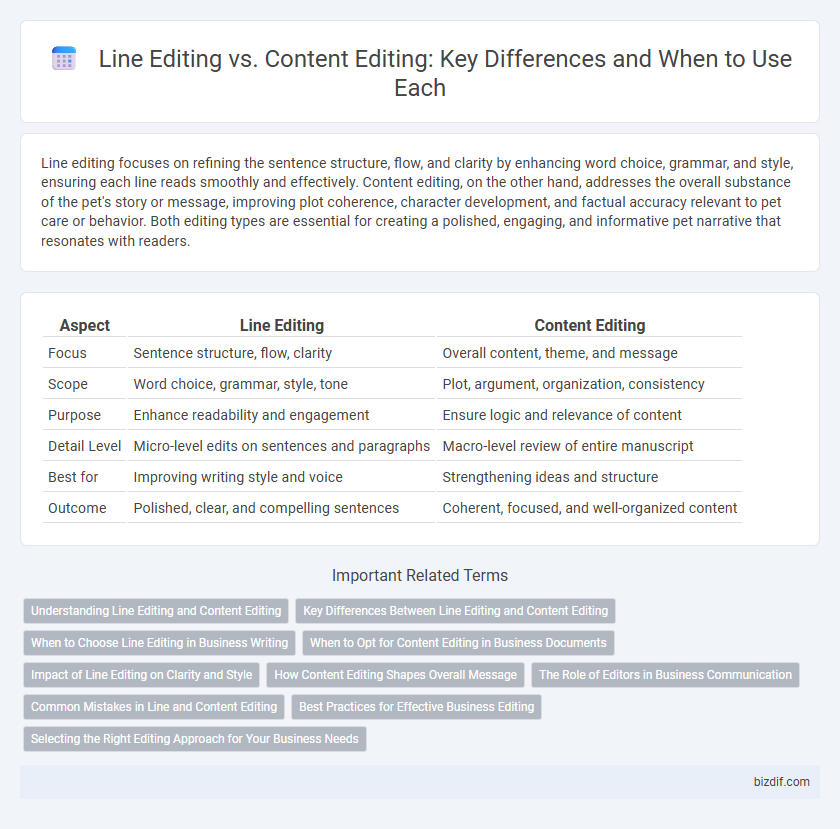 Line Editing vs. Content Editing: Key Differences and When to Use Each

Line editing focuses on refining the sentence structure, flow, and clarity by enhancing word choice, grammar, and style, ensuring each line reads smoothly and effectively. Content editing, on the other hand, addresses the overall substance of the pet's story or message, improving plot coherence, character development, and factual accuracy relevant to pet care or behavior. Both editing types are essential for creating a polished, engaging, and informative pet narrative that resonates with readers.

| Aspect | Line Editing | Content Editing |
|---|---|---|
| Focus | Sentence structure, flow, clarity | Overall content, theme, and message |
| Scope | Word choice, grammar, style, tone | Plot, argument, organization, consistency |
| Purpose | Enhance readability and engagement | Ensure logic and relevance of content |
| Detail Level | Micro-level edits on sentences and paragraphs | Macro-level review of entire manuscript |
| Best for | Improving writing style and voice | Strengthening ideas and structure |
| Outcome | Polished, clear, and compelling sentences | Coherent, focused, and well-organized content |

Important Related Terms

Understanding Line Editing and Content Editing
Key Differences Between Line Editing and Content Editing
When to Choose Line Editing in Business Writing
When to Opt for Content Editing in Business Documents
Impact of Line Editing on Clarity and Style
How Content Editing Shapes Overall Message
The Role of Editors in Business Communication
Common Mistakes in Line and Content Editing
Best Practices for Effective Business Editing
Selecting the Right Editing Approach for Your Business Needs

bizdif.com