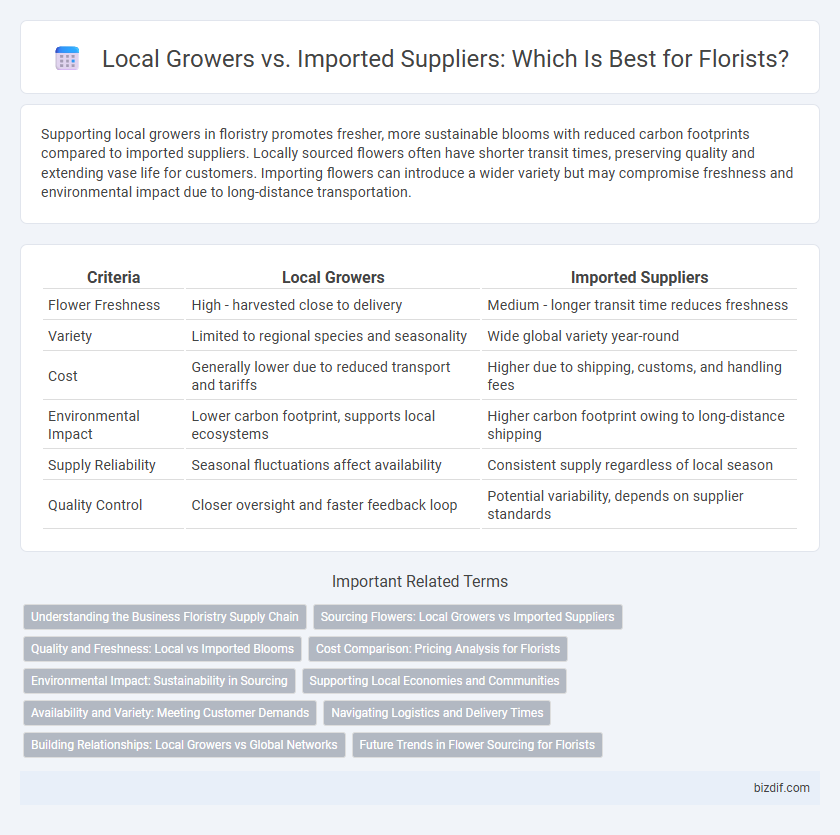 Local Growers vs. Imported Suppliers: Which Is Best for Florists?

Supporting local growers in floristry promotes fresher, more sustainable blooms with reduced carbon footprints compared to imported suppliers. Locally sourced flowers often have shorter transit times, preserving quality and extending vase life for customers. Importing flowers can introduce a wider variety but may compromise freshness and environmental impact due to long-distance transportation.

| Criteria | Local Growers | Imported Suppliers |
|---|---|---|
| Flower Freshness | High - harvested close to delivery | Medium - longer transit time reduces freshness |
| Variety | Limited to regional species and seasonality | Wide global variety year-round |
| Cost | Generally lower due to reduced transport and tariffs | Higher due to shipping, customs, and handling fees |
| Environmental Impact | Lower carbon footprint, supports local ecosystems | Higher carbon footprint owing to long-distance shipping |
| Supply Reliability | Seasonal fluctuations affect availability | Consistent supply regardless of local season |
| Quality Control | Closer oversight and faster feedback loop | Potential variability, depends on supplier standards |

Important Related Terms

Understanding the Business Floristry Supply Chain
Sourcing Flowers: Local Growers vs Imported Suppliers
Quality and Freshness: Local vs Imported Blooms
Cost Comparison: Pricing Analysis for Florists
Environmental Impact: Sustainability in Sourcing
Supporting Local Economies and Communities
Availability and Variety: Meeting Customer Demands
Navigating Logistics and Delivery Times
Building Relationships: Local Growers vs Global Networks
Future Trends in Flower Sourcing for Florists

bizdif.com