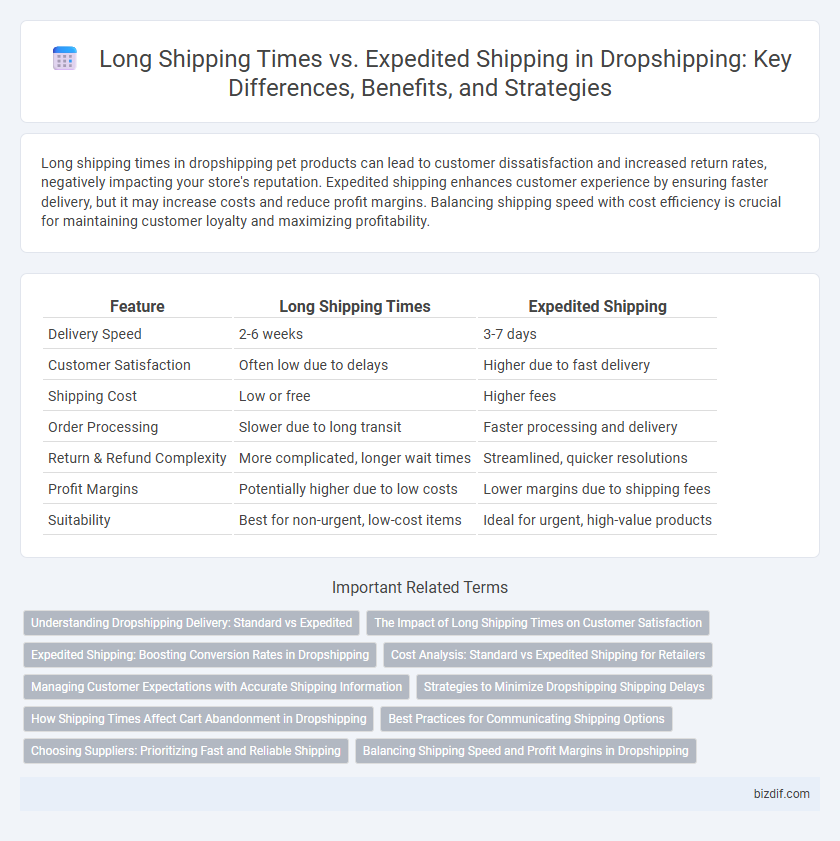 Long Shipping Times vs. Expedited Shipping in Dropshipping: Key Differences, Benefits, and Strategies

Long shipping times in dropshipping pet products can lead to customer dissatisfaction and increased return rates, negatively impacting your store's reputation. Expedited shipping enhances customer experience by ensuring faster delivery, but it may increase costs and reduce profit margins. Balancing shipping speed with cost efficiency is crucial for maintaining customer loyalty and maximizing profitability.

| Feature | Long Shipping Times | Expedited Shipping |
|---|---|---|
| Delivery Speed | 2-6 weeks | 3-7 days |
| Customer Satisfaction | Often low due to delays | Higher due to fast delivery |
| Shipping Cost | Low or free | Higher fees |
| Order Processing | Slower due to long transit | Faster processing and delivery |
| Return & Refund Complexity | More complicated, longer wait times | Streamlined, quicker resolutions |
| Profit Margins | Potentially higher due to low costs | Lower margins due to shipping fees |
| Suitability | Best for non-urgent, low-cost items | Ideal for urgent, high-value products |

Important Related Terms

Understanding Dropshipping Delivery: Standard vs Expedited
The Impact of Long Shipping Times on Customer Satisfaction
Expedited Shipping: Boosting Conversion Rates in Dropshipping
Cost Analysis: Standard vs Expedited Shipping for Retailers
Managing Customer Expectations with Accurate Shipping Information
Strategies to Minimize Dropshipping Shipping Delays
How Shipping Times Affect Cart Abandonment in Dropshipping
Best Practices for Communicating Shipping Options
Choosing Suppliers: Prioritizing Fast and Reliable Shipping
Balancing Shipping Speed and Profit Margins in Dropshipping

bizdif.com