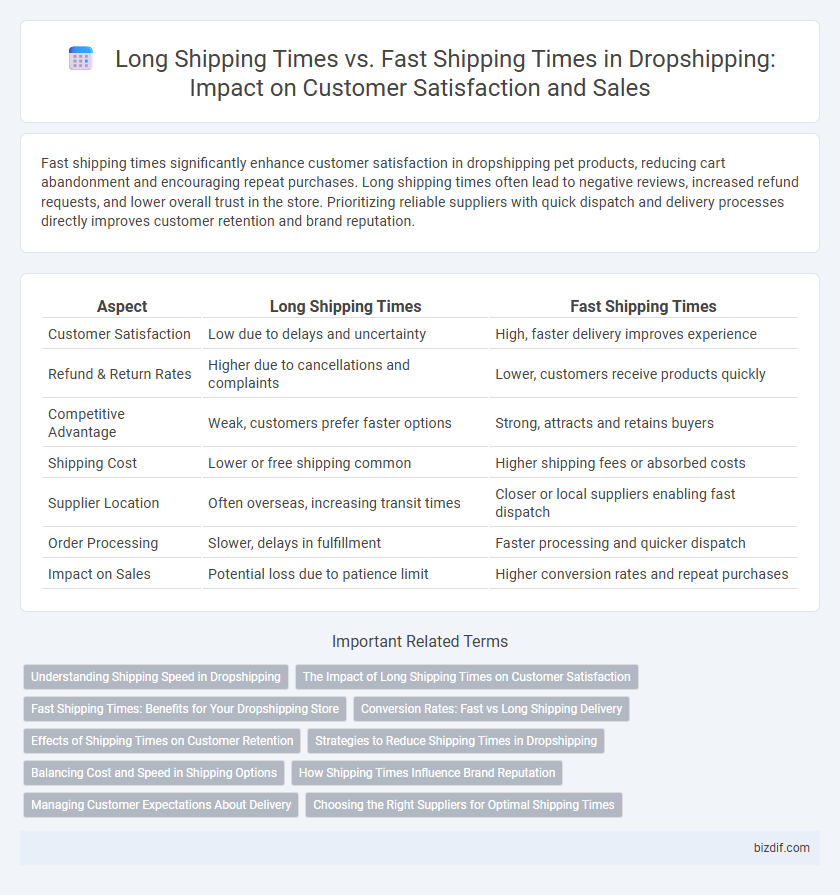 Long Shipping Times vs. Fast Shipping Times in Dropshipping: Impact on Customer Satisfaction and Sales

Fast shipping times significantly enhance customer satisfaction in dropshipping pet products, reducing cart abandonment and encouraging repeat purchases. Long shipping times often lead to negative reviews, increased refund requests, and lower overall trust in the store. Prioritizing reliable suppliers with quick dispatch and delivery processes directly improves customer retention and brand reputation.

| Aspect | Long Shipping Times | Fast Shipping Times |
|---|---|---|
| Customer Satisfaction | Low due to delays and uncertainty | High, faster delivery improves experience |
| Refund & Return Rates | Higher due to cancellations and complaints | Lower, customers receive products quickly |
| Competitive Advantage | Weak, customers prefer faster options | Strong, attracts and retains buyers |
| Shipping Cost | Lower or free shipping common | Higher shipping fees or absorbed costs |
| Supplier Location | Often overseas, increasing transit times | Closer or local suppliers enabling fast dispatch |
| Order Processing | Slower, delays in fulfillment | Faster processing and quicker dispatch |
| Impact on Sales | Potential loss due to patience limit | Higher conversion rates and repeat purchases |

Important Related Terms

Understanding Shipping Speed in Dropshipping
The Impact of Long Shipping Times on Customer Satisfaction
Fast Shipping Times: Benefits for Your Dropshipping Store
Conversion Rates: Fast vs Long Shipping Delivery
Effects of Shipping Times on Customer Retention
Strategies to Reduce Shipping Times in Dropshipping
Balancing Cost and Speed in Shipping Options
How Shipping Times Influence Brand Reputation
Managing Customer Expectations About Delivery
Choosing the Right Suppliers for Optimal Shipping Times

bizdif.com