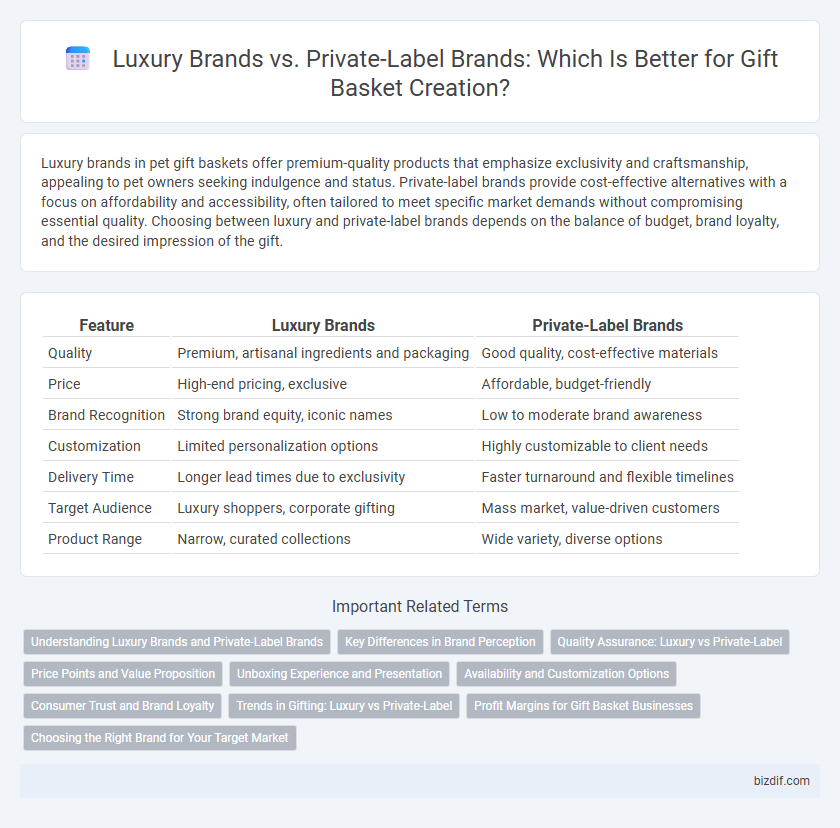 Luxury Brands vs. Private-Label Brands: Which Is Better for Gift Basket Creation?

Luxury brands in pet gift baskets offer premium-quality products that emphasize exclusivity and craftsmanship, appealing to pet owners seeking indulgence and status. Private-label brands provide cost-effective alternatives with a focus on affordability and accessibility, often tailored to meet specific market demands without compromising essential quality. Choosing between luxury and private-label brands depends on the balance of budget, brand loyalty, and the desired impression of the gift.

| Feature | Luxury Brands | Private-Label Brands |
|---|---|---|
| Quality | Premium, artisanal ingredients and packaging | Good quality, cost-effective materials |
| Price | High-end pricing, exclusive | Affordable, budget-friendly |
| Brand Recognition | Strong brand equity, iconic names | Low to moderate brand awareness |
| Customization | Limited personalization options | Highly customizable to client needs |
| Delivery Time | Longer lead times due to exclusivity | Faster turnaround and flexible timelines |
| Target Audience | Luxury shoppers, corporate gifting | Mass market, value-driven customers |
| Product Range | Narrow, curated collections | Wide variety, diverse options |

Important Related Terms

Understanding Luxury Brands and Private-Label Brands
Key Differences in Brand Perception
Quality Assurance: Luxury vs Private-Label
Price Points and Value Proposition
Unboxing Experience and Presentation
Availability and Customization Options
Consumer Trust and Brand Loyalty
Trends in Gifting: Luxury vs Private-Label
Profit Margins for Gift Basket Businesses
Choosing the Right Brand for Your Target Market

bizdif.com