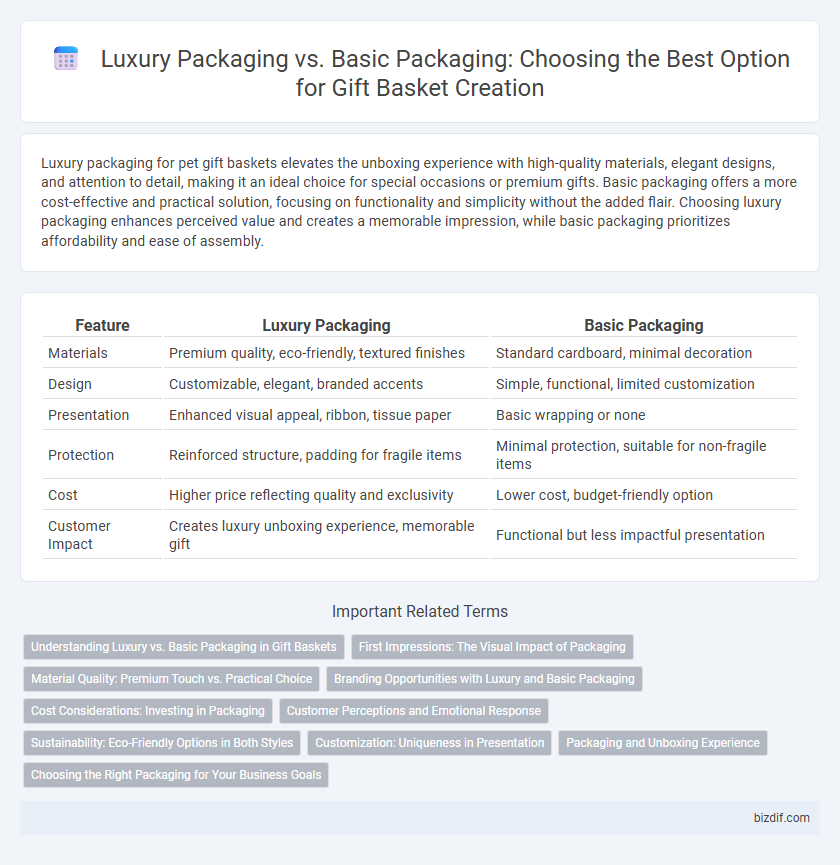 Luxury Packaging vs. Basic Packaging: Choosing the Best Option for Gift Basket Creation

Luxury packaging for pet gift baskets elevates the unboxing experience with high-quality materials, elegant designs, and attention to detail, making it an ideal choice for special occasions or premium gifts. Basic packaging offers a more cost-effective and practical solution, focusing on functionality and simplicity without the added flair. Choosing luxury packaging enhances perceived value and creates a memorable impression, while basic packaging prioritizes affordability and ease of assembly.

| Feature | Luxury Packaging | Basic Packaging |
|---|---|---|
| Materials | Premium quality, eco-friendly, textured finishes | Standard cardboard, minimal decoration |
| Design | Customizable, elegant, branded accents | Simple, functional, limited customization |
| Presentation | Enhanced visual appeal, ribbon, tissue paper | Basic wrapping or none |
| Protection | Reinforced structure, padding for fragile items | Minimal protection, suitable for non-fragile items |
| Cost | Higher price reflecting quality and exclusivity | Lower cost, budget-friendly option |
| Customer Impact | Creates luxury unboxing experience, memorable gift | Functional but less impactful presentation |

Important Related Terms

Understanding Luxury vs. Basic Packaging in Gift Baskets
First Impressions: The Visual Impact of Packaging
Material Quality: Premium Touch vs. Practical Choice
Branding Opportunities with Luxury and Basic Packaging
Cost Considerations: Investing in Packaging
Customer Perceptions and Emotional Response
Sustainability: Eco-Friendly Options in Both Styles
Customization: Uniqueness in Presentation
Packaging and Unboxing Experience
Choosing the Right Packaging for Your Business Goals

bizdif.com