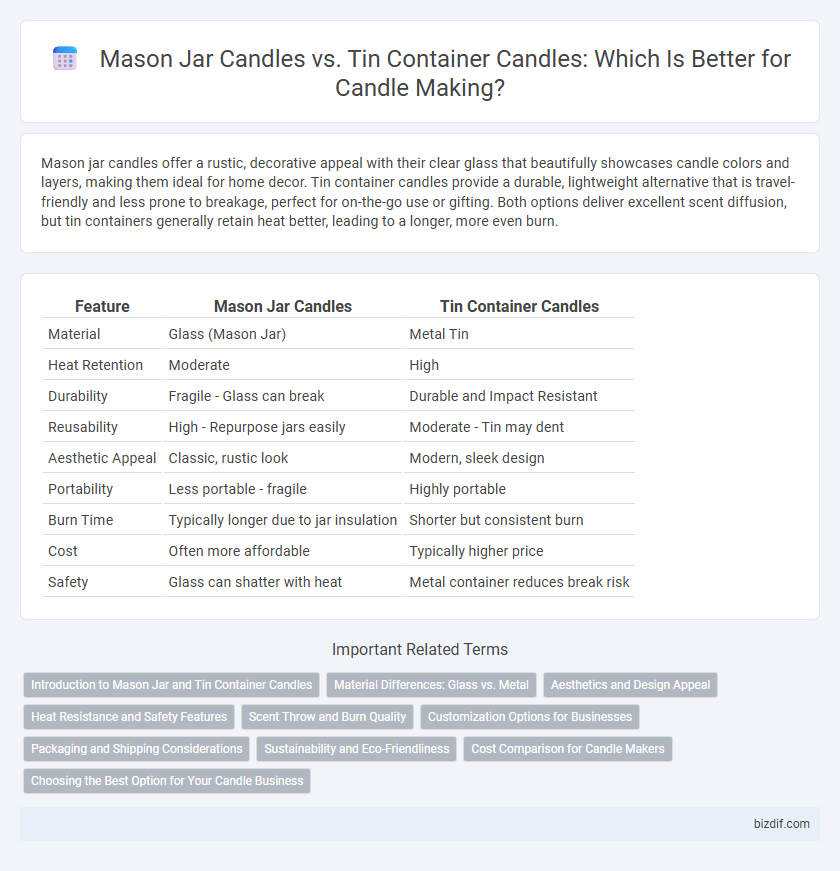 Mason Jar Candles vs. Tin Container Candles: Which Is Better for Candle Making?

Mason jar candles offer a rustic, decorative appeal with their clear glass that beautifully showcases candle colors and layers, making them ideal for home decor. Tin container candles provide a durable, lightweight alternative that is travel-friendly and less prone to breakage, perfect for on-the-go use or gifting. Both options deliver excellent scent diffusion, but tin containers generally retain heat better, leading to a longer, more even burn.

| Feature | Mason Jar Candles | Tin Container Candles |
|---|---|---|
| Material | Glass (Mason Jar) | Metal Tin |
| Heat Retention | Moderate | High |
| Durability | Fragile - Glass can break | Durable and Impact Resistant |
| Reusability | High - Repurpose jars easily | Moderate - Tin may dent |
| Aesthetic Appeal | Classic, rustic look | Modern, sleek design |
| Portability | Less portable - fragile | Highly portable |
| Burn Time | Typically longer due to jar insulation | Shorter but consistent burn |
| Cost | Often more affordable | Typically higher price |
| Safety | Glass can shatter with heat | Metal container reduces break risk |

Important Related Terms

Introduction to Mason Jar and Tin Container Candles
Material Differences: Glass vs. Metal
Aesthetics and Design Appeal
Heat Resistance and Safety Features
Scent Throw and Burn Quality
Customization Options for Businesses
Packaging and Shipping Considerations
Sustainability and Eco-Friendliness
Cost Comparison for Candle Makers
Choosing the Best Option for Your Candle Business

bizdif.com