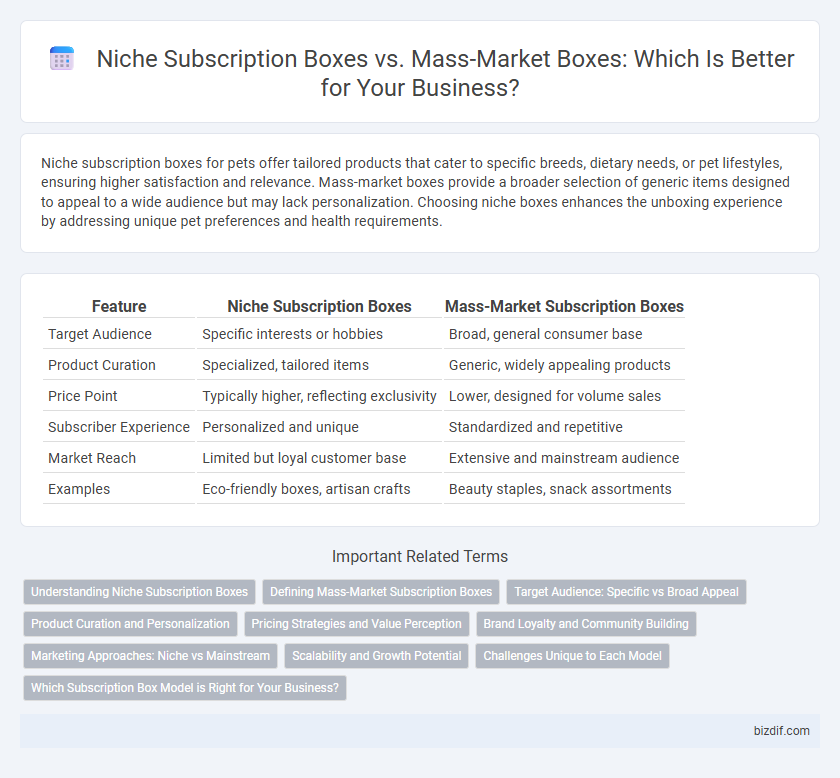 Niche Subscription Boxes vs. Mass-Market Boxes: Which Is Better for Your Business?

Niche subscription boxes for pets offer tailored products that cater to specific breeds, dietary needs, or pet lifestyles, ensuring higher satisfaction and relevance. Mass-market boxes provide a broader selection of generic items designed to appeal to a wide audience but may lack personalization. Choosing niche boxes enhances the unboxing experience by addressing unique pet preferences and health requirements.

| Feature | Niche Subscription Boxes | Mass-Market Subscription Boxes |
|---|---|---|
| Target Audience | Specific interests or hobbies | Broad, general consumer base |
| Product Curation | Specialized, tailored items | Generic, widely appealing products |
| Price Point | Typically higher, reflecting exclusivity | Lower, designed for volume sales |
| Subscriber Experience | Personalized and unique | Standardized and repetitive |
| Market Reach | Limited but loyal customer base | Extensive and mainstream audience |
| Examples | Eco-friendly boxes, artisan crafts | Beauty staples, snack assortments |

Important Related Terms

Understanding Niche Subscription Boxes
Defining Mass-Market Subscription Boxes
Target Audience: Specific vs Broad Appeal
Product Curation and Personalization
Pricing Strategies and Value Perception
Brand Loyalty and Community Building
Marketing Approaches: Niche vs Mainstream
Scalability and Growth Potential
Challenges Unique to Each Model
Which Subscription Box Model is Right for Your Business?

bizdif.com