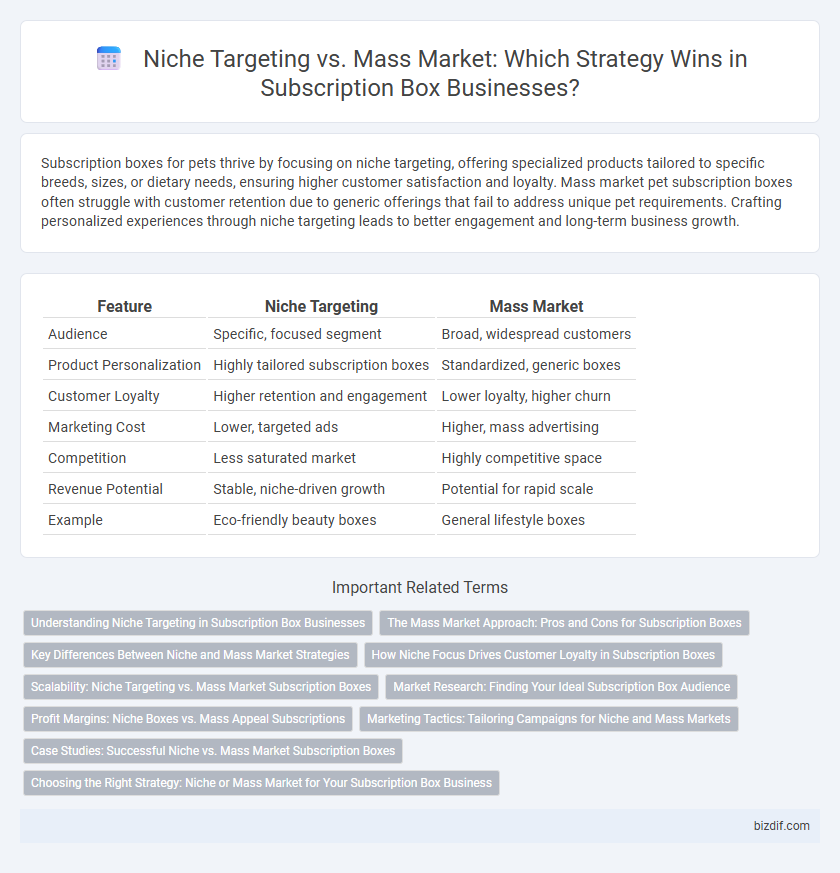 Niche Targeting vs. Mass Market: Which Strategy Wins in Subscription Box Businesses?

Subscription boxes for pets thrive by focusing on niche targeting, offering specialized products tailored to specific breeds, sizes, or dietary needs, ensuring higher customer satisfaction and loyalty. Mass market pet subscription boxes often struggle with customer retention due to generic offerings that fail to address unique pet requirements. Crafting personalized experiences through niche targeting leads to better engagement and long-term business growth.

| Feature | Niche Targeting | Mass Market |
|---|---|---|
| Audience | Specific, focused segment | Broad, widespread customers |
| Product Personalization | Highly tailored subscription boxes | Standardized, generic boxes |
| Customer Loyalty | Higher retention and engagement | Lower loyalty, higher churn |
| Marketing Cost | Lower, targeted ads | Higher, mass advertising |
| Competition | Less saturated market | Highly competitive space |
| Revenue Potential | Stable, niche-driven growth | Potential for rapid scale |
| Example | Eco-friendly beauty boxes | General lifestyle boxes |

Important Related Terms

Understanding Niche Targeting in Subscription Box Businesses
The Mass Market Approach: Pros and Cons for Subscription Boxes
Key Differences Between Niche and Mass Market Strategies
How Niche Focus Drives Customer Loyalty in Subscription Boxes
Scalability: Niche Targeting vs. Mass Market Subscription Boxes
Market Research: Finding Your Ideal Subscription Box Audience
Profit Margins: Niche Boxes vs. Mass Appeal Subscriptions
Marketing Tactics: Tailoring Campaigns for Niche and Mass Markets
Case Studies: Successful Niche vs. Mass Market Subscription Boxes
Choosing the Right Strategy: Niche or Mass Market for Your Subscription Box Business

bizdif.com