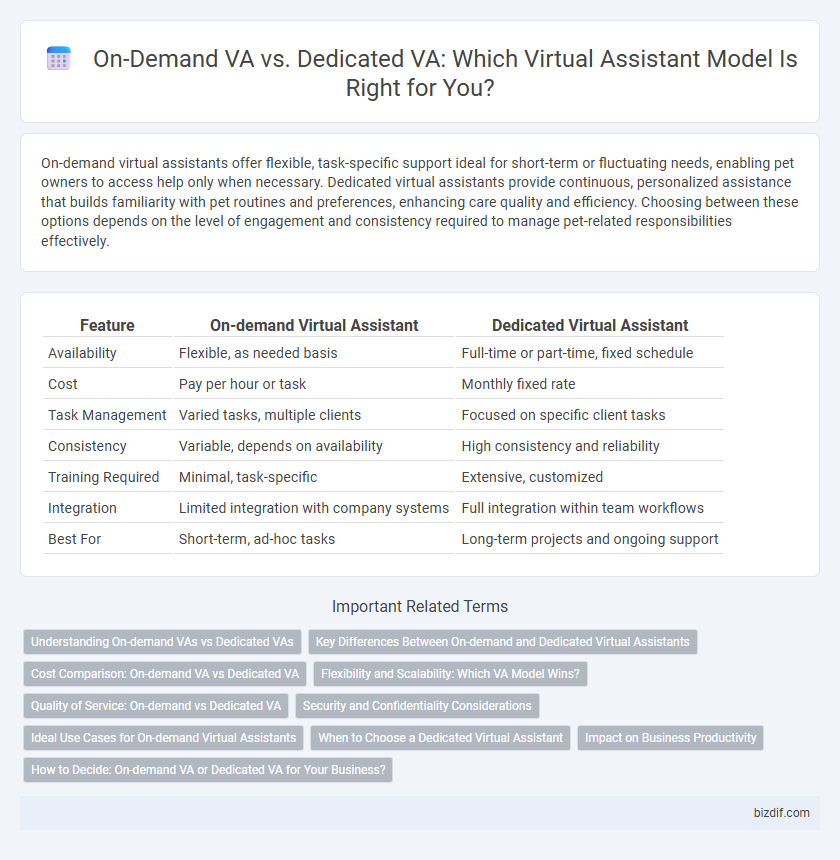 On-Demand VA vs. Dedicated VA: Which Virtual Assistant Model Is Right for You?

On-demand virtual assistants offer flexible, task-specific support ideal for short-term or fluctuating needs, enabling pet owners to access help only when necessary. Dedicated virtual assistants provide continuous, personalized assistance that builds familiarity with pet routines and preferences, enhancing care quality and efficiency. Choosing between these options depends on the level of engagement and consistency required to manage pet-related responsibilities effectively.

| Feature | On-demand Virtual Assistant | Dedicated Virtual Assistant |
|---|---|---|
| Availability | Flexible, as needed basis | Full-time or part-time, fixed schedule |
| Cost | Pay per hour or task | Monthly fixed rate |
| Task Management | Varied tasks, multiple clients | Focused on specific client tasks |
| Consistency | Variable, depends on availability | High consistency and reliability |
| Training Required | Minimal, task-specific | Extensive, customized |
| Integration | Limited integration with company systems | Full integration within team workflows |
| Best For | Short-term, ad-hoc tasks | Long-term projects and ongoing support |

Important Related Terms

Understanding On-demand VAs vs Dedicated VAs

Key Differences Between On-demand and Dedicated Virtual Assistants

Cost Comparison: On-demand VA vs Dedicated VA

Flexibility and Scalability: Which VA Model Wins?

Quality of Service: On-demand vs Dedicated VA

Security and Confidentiality Considerations

Ideal Use Cases for On-demand Virtual Assistants

When to Choose a Dedicated Virtual Assistant

Impact on Business Productivity

How to Decide: On-demand VA or Dedicated VA for Your Business?

bizdif.com