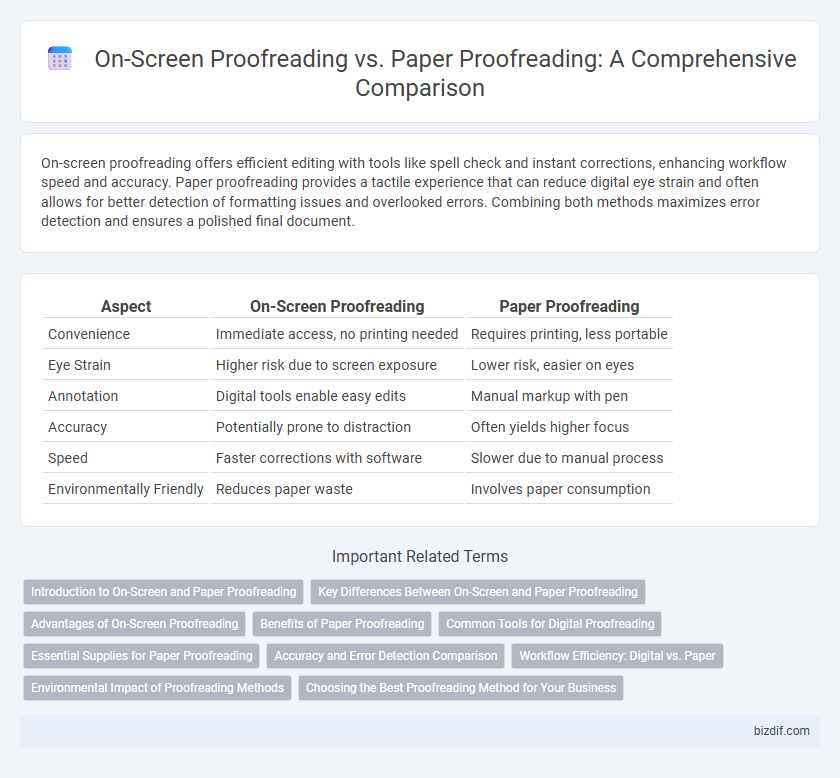 On-Screen Proofreading vs. Paper Proofreading: A Comprehensive Comparison

On-screen proofreading offers efficient editing with tools like spell check and instant corrections, enhancing workflow speed and accuracy. Paper proofreading provides a tactile experience that can reduce digital eye strain and often allows for better detection of formatting issues and overlooked errors. Combining both methods maximizes error detection and ensures a polished final document.

| Aspect | On-Screen Proofreading | Paper Proofreading |
|---|---|---|
| Convenience | Immediate access, no printing needed | Requires printing, less portable |
| Eye Strain | Higher risk due to screen exposure | Lower risk, easier on eyes |
| Annotation | Digital tools enable easy edits | Manual markup with pen |
| Accuracy | Potentially prone to distraction | Often yields higher focus |
| Speed | Faster corrections with software | Slower due to manual process |
| Environmentally Friendly | Reduces paper waste | Involves paper consumption |

Important Related Terms

Introduction to On-Screen and Paper Proofreading
Key Differences Between On-Screen and Paper Proofreading
Advantages of On-Screen Proofreading
Benefits of Paper Proofreading
Common Tools for Digital Proofreading
Essential Supplies for Paper Proofreading
Accuracy and Error Detection Comparison
Workflow Efficiency: Digital vs. Paper
Environmental Impact of Proofreading Methods
Choosing the Best Proofreading Method for Your Business

bizdif.com