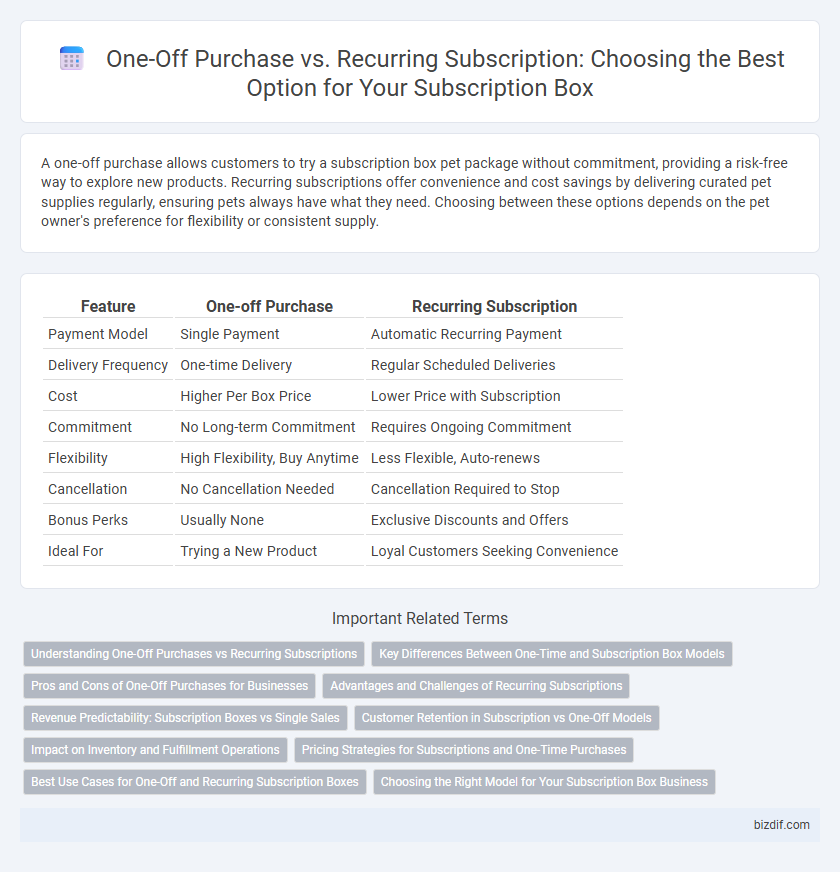 One-Off Purchase vs. Recurring Subscription: Choosing the Best Option for Your Subscription Box

A one-off purchase allows customers to try a subscription box pet package without commitment, providing a risk-free way to explore new products. Recurring subscriptions offer convenience and cost savings by delivering curated pet supplies regularly, ensuring pets always have what they need. Choosing between these options depends on the pet owner's preference for flexibility or consistent supply.

| Feature | One-off Purchase | Recurring Subscription |
|---|---|---|
| Payment Model | Single Payment | Automatic Recurring Payment |
| Delivery Frequency | One-time Delivery | Regular Scheduled Deliveries |
| Cost | Higher Per Box Price | Lower Price with Subscription |
| Commitment | No Long-term Commitment | Requires Ongoing Commitment |
| Flexibility | High Flexibility, Buy Anytime | Less Flexible, Auto-renews |
| Cancellation | No Cancellation Needed | Cancellation Required to Stop |
| Bonus Perks | Usually None | Exclusive Discounts and Offers |
| Ideal For | Trying a New Product | Loyal Customers Seeking Convenience |

Important Related Terms

Understanding One-Off Purchases vs Recurring Subscriptions
Key Differences Between One-Time and Subscription Box Models
Pros and Cons of One-Off Purchases for Businesses
Advantages and Challenges of Recurring Subscriptions
Revenue Predictability: Subscription Boxes vs Single Sales
Customer Retention in Subscription vs One-Off Models
Impact on Inventory and Fulfillment Operations
Pricing Strategies for Subscriptions and One-Time Purchases
Best Use Cases for One-Off and Recurring Subscription Boxes
Choosing the Right Model for Your Subscription Box Business

bizdif.com