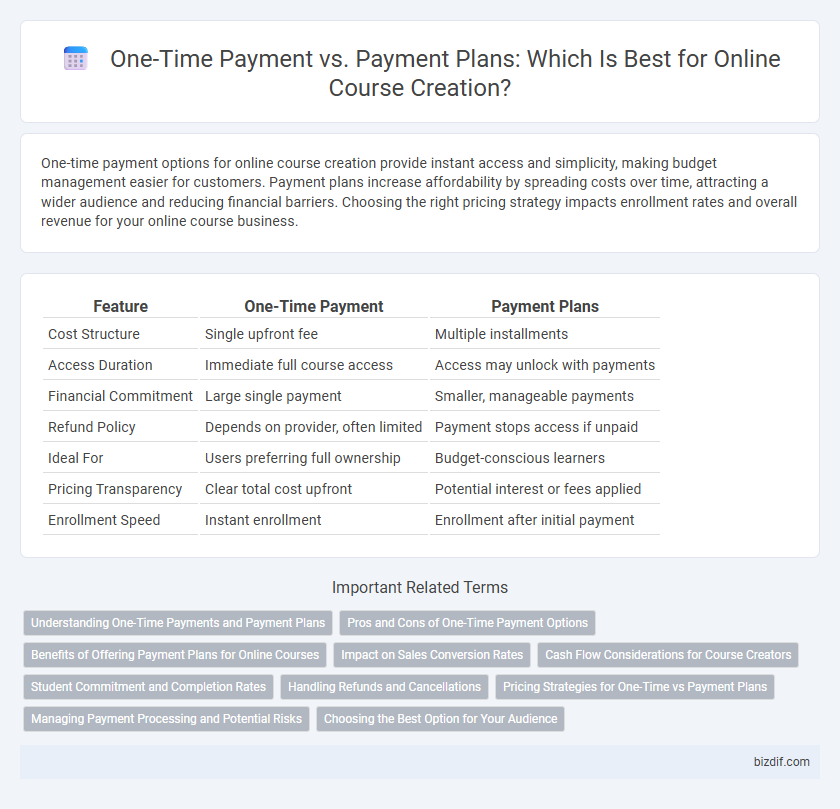 One-Time Payment vs. Payment Plans: Which Is Best for Online Course Creation?

One-time payment options for online course creation provide instant access and simplicity, making budget management easier for customers. Payment plans increase affordability by spreading costs over time, attracting a wider audience and reducing financial barriers. Choosing the right pricing strategy impacts enrollment rates and overall revenue for your online course business.

| Feature | One-Time Payment | Payment Plans |
|---|---|---|
| Cost Structure | Single upfront fee | Multiple installments |
| Access Duration | Immediate full course access | Access may unlock with payments |
| Financial Commitment | Large single payment | Smaller, manageable payments |
| Refund Policy | Depends on provider, often limited | Payment stops access if unpaid |
| Ideal For | Users preferring full ownership | Budget-conscious learners |
| Pricing Transparency | Clear total cost upfront | Potential interest or fees applied |
| Enrollment Speed | Instant enrollment | Enrollment after initial payment |

Important Related Terms

Understanding One-Time Payments and Payment Plans
Pros and Cons of One-Time Payment Options
Benefits of Offering Payment Plans for Online Courses
Impact on Sales Conversion Rates
Cash Flow Considerations for Course Creators
Student Commitment and Completion Rates
Handling Refunds and Cancellations
Pricing Strategies for One-Time vs Payment Plans
Managing Payment Processing and Potential Risks
Choosing the Best Option for Your Audience

bizdif.com