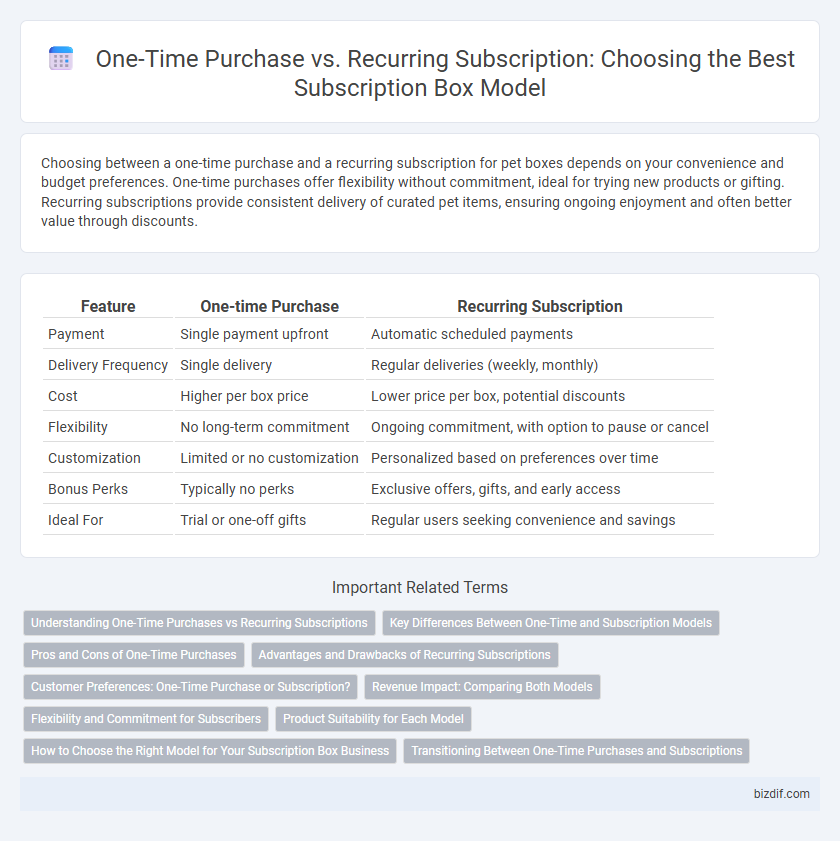 One-Time Purchase vs. Recurring Subscription: Choosing the Best Subscription Box Model

Choosing between a one-time purchase and a recurring subscription for pet boxes depends on your convenience and budget preferences. One-time purchases offer flexibility without commitment, ideal for trying new products or gifting. Recurring subscriptions provide consistent delivery of curated pet items, ensuring ongoing enjoyment and often better value through discounts.

| Feature | One-time Purchase | Recurring Subscription |
|---|---|---|
| Payment | Single payment upfront | Automatic scheduled payments |
| Delivery Frequency | Single delivery | Regular deliveries (weekly, monthly) |
| Cost | Higher per box price | Lower price per box, potential discounts |
| Flexibility | No long-term commitment | Ongoing commitment, with option to pause or cancel |
| Customization | Limited or no customization | Personalized based on preferences over time |
| Bonus Perks | Typically no perks | Exclusive offers, gifts, and early access |
| Ideal For | Trial or one-off gifts | Regular users seeking convenience and savings |

Important Related Terms

Understanding One-Time Purchases vs Recurring Subscriptions
Key Differences Between One-Time and Subscription Models
Pros and Cons of One-Time Purchases
Advantages and Drawbacks of Recurring Subscriptions
Customer Preferences: One-Time Purchase or Subscription?
Revenue Impact: Comparing Both Models
Flexibility and Commitment for Subscribers
Product Suitability for Each Model
How to Choose the Right Model for Your Subscription Box Business
Transitioning Between One-Time Purchases and Subscriptions

bizdif.com