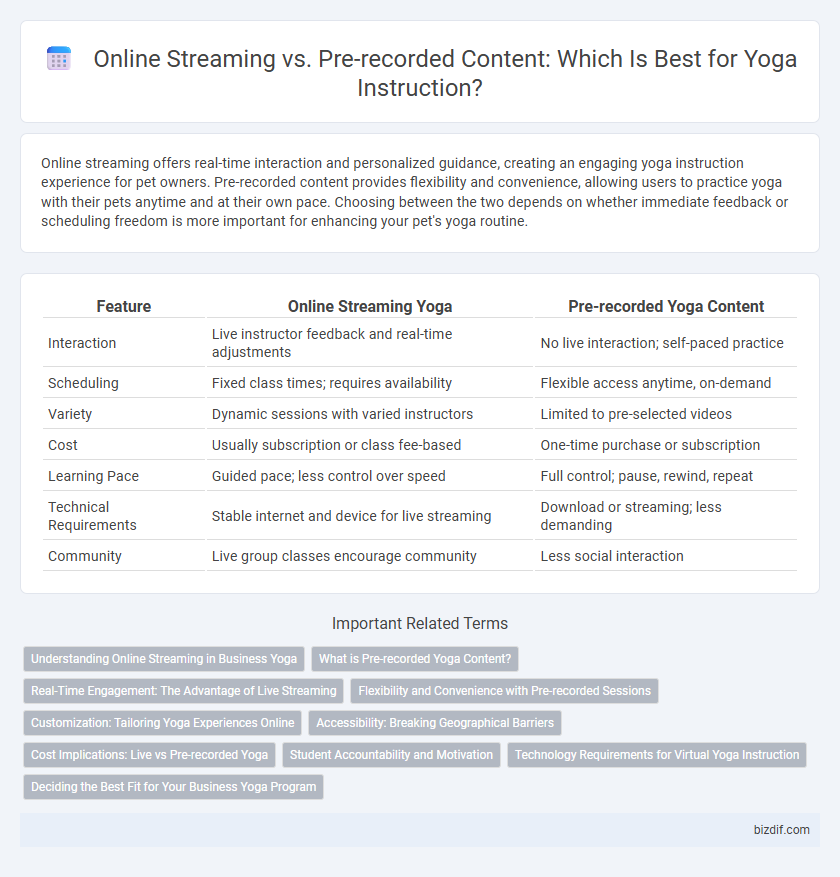 Online Streaming vs. Pre-recorded Content: Which Is Best for Yoga Instruction?

Online streaming offers real-time interaction and personalized guidance, creating an engaging yoga instruction experience for pet owners. Pre-recorded content provides flexibility and convenience, allowing users to practice yoga with their pets anytime and at their own pace. Choosing between the two depends on whether immediate feedback or scheduling freedom is more important for enhancing your pet's yoga routine.

| Feature | Online Streaming Yoga | Pre-recorded Yoga Content |
|---|---|---|
| Interaction | Live instructor feedback and real-time adjustments | No live interaction; self-paced practice |
| Scheduling | Fixed class times; requires availability | Flexible access anytime, on-demand |
| Variety | Dynamic sessions with varied instructors | Limited to pre-selected videos |
| Cost | Usually subscription or class fee-based | One-time purchase or subscription |
| Learning Pace | Guided pace; less control over speed | Full control; pause, rewind, repeat |
| Technical Requirements | Stable internet and device for live streaming | Download or streaming; less demanding |
| Community | Live group classes encourage community | Less social interaction |

Important Related Terms

Understanding Online Streaming in Business Yoga
What is Pre-recorded Yoga Content?
Real-Time Engagement: The Advantage of Live Streaming
Flexibility and Convenience with Pre-recorded Sessions
Customization: Tailoring Yoga Experiences Online
Accessibility: Breaking Geographical Barriers
Cost Implications: Live vs Pre-recorded Yoga
Student Accountability and Motivation
Technology Requirements for Virtual Yoga Instruction
Deciding the Best Fit for Your Business Yoga Program

bizdif.com