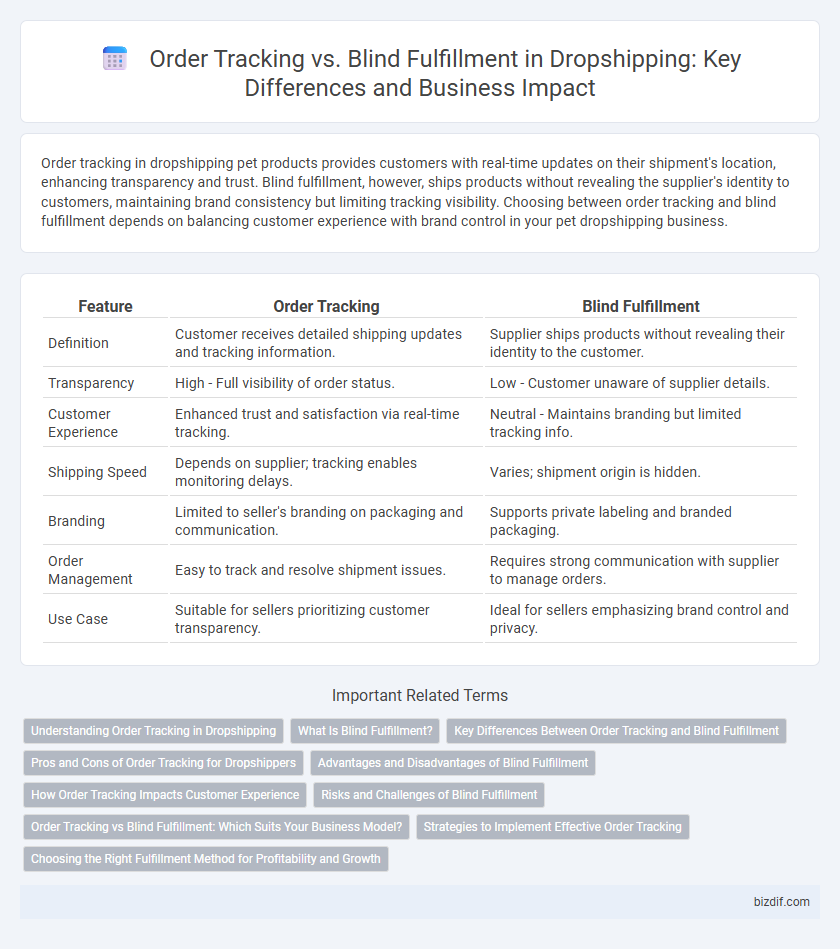 Order Tracking vs. Blind Fulfillment in Dropshipping: Key Differences and Business Impact

Order tracking in dropshipping pet products provides customers with real-time updates on their shipment's location, enhancing transparency and trust. Blind fulfillment, however, ships products without revealing the supplier's identity to customers, maintaining brand consistency but limiting tracking visibility. Choosing between order tracking and blind fulfillment depends on balancing customer experience with brand control in your pet dropshipping business.

| Feature | Order Tracking | Blind Fulfillment |
|---|---|---|
| Definition | Customer receives detailed shipping updates and tracking information. | Supplier ships products without revealing their identity to the customer. |
| Transparency | High - Full visibility of order status. | Low - Customer unaware of supplier details. |
| Customer Experience | Enhanced trust and satisfaction via real-time tracking. | Neutral - Maintains branding but limited tracking info. |
| Shipping Speed | Depends on supplier; tracking enables monitoring delays. | Varies; shipment origin is hidden. |
| Branding | Limited to seller's branding on packaging and communication. | Supports private labeling and branded packaging. |
| Order Management | Easy to track and resolve shipment issues. | Requires strong communication with supplier to manage orders. |
| Use Case | Suitable for sellers prioritizing customer transparency. | Ideal for sellers emphasizing brand control and privacy. |

Important Related Terms

Understanding Order Tracking in Dropshipping
What Is Blind Fulfillment?
Key Differences Between Order Tracking and Blind Fulfillment
Pros and Cons of Order Tracking for Dropshippers
Advantages and Disadvantages of Blind Fulfillment
How Order Tracking Impacts Customer Experience
Risks and Challenges of Blind Fulfillment
Order Tracking vs Blind Fulfillment: Which Suits Your Business Model?
Strategies to Implement Effective Order Tracking
Choosing the Right Fulfillment Method for Profitability and Growth

bizdif.com