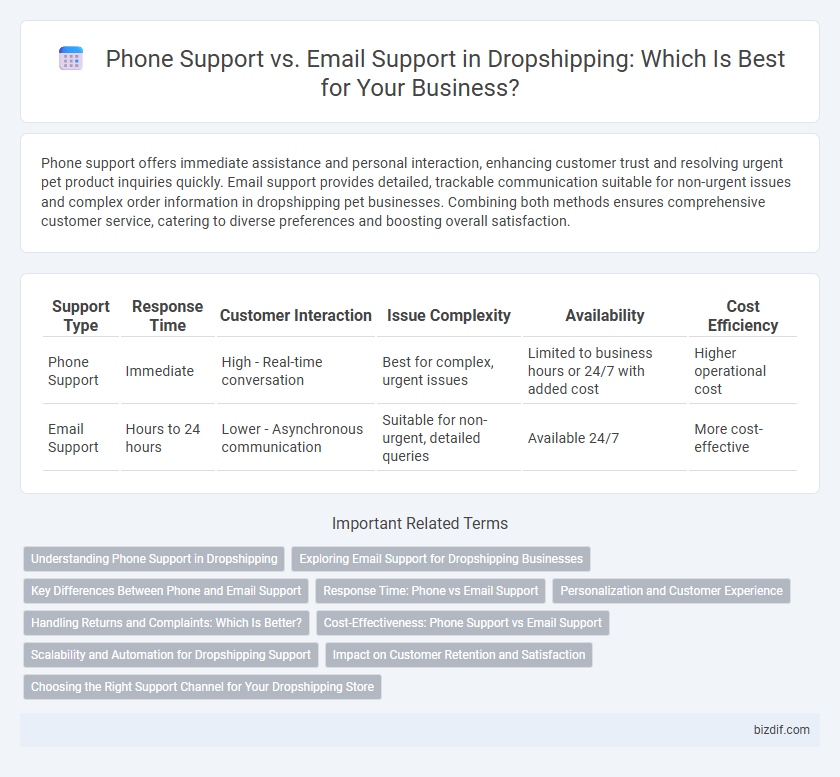 Phone Support vs. Email Support in Dropshipping: Which Is Best for Your Business?

Phone support offers immediate assistance and personal interaction, enhancing customer trust and resolving urgent pet product inquiries quickly. Email support provides detailed, trackable communication suitable for non-urgent issues and complex order information in dropshipping pet businesses. Combining both methods ensures comprehensive customer service, catering to diverse preferences and boosting overall satisfaction.

| Support Type | Response Time | Customer Interaction | Issue Complexity | Availability | Cost Efficiency |
|---|---|---|---|---|---|
| Phone Support | Immediate | High - Real-time conversation | Best for complex, urgent issues | Limited to business hours or 24/7 with added cost | Higher operational cost |
| Email Support | Hours to 24 hours | Lower - Asynchronous communication | Suitable for non-urgent, detailed queries | Available 24/7 | More cost-effective |

Important Related Terms

Understanding Phone Support in Dropshipping
Exploring Email Support for Dropshipping Businesses
Key Differences Between Phone and Email Support
Response Time: Phone vs Email Support
Personalization and Customer Experience
Handling Returns and Complaints: Which Is Better?
Cost-Effectiveness: Phone Support vs Email Support
Scalability and Automation for Dropshipping Support
Impact on Customer Retention and Satisfaction
Choosing the Right Support Channel for Your Dropshipping Store

bizdif.com