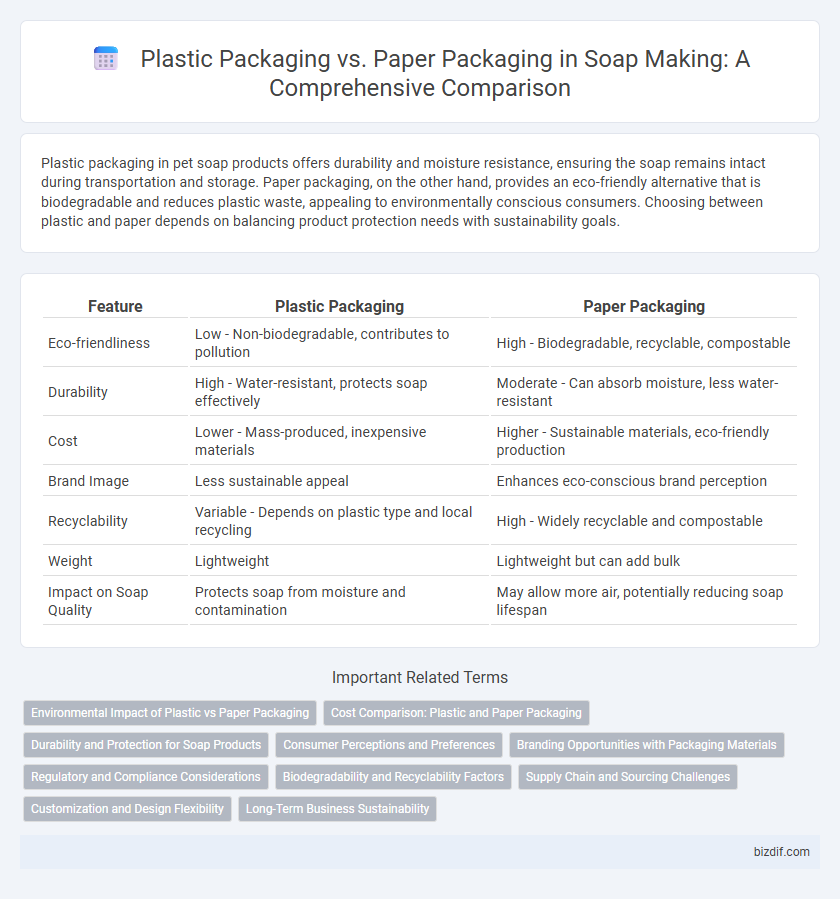 Plastic Packaging vs. Paper Packaging in Soap Making: A Comprehensive Comparison

Plastic packaging in pet soap products offers durability and moisture resistance, ensuring the soap remains intact during transportation and storage. Paper packaging, on the other hand, provides an eco-friendly alternative that is biodegradable and reduces plastic waste, appealing to environmentally conscious consumers. Choosing between plastic and paper depends on balancing product protection needs with sustainability goals.

| Feature | Plastic Packaging | Paper Packaging |
|---|---|---|
| Eco-friendliness | Low - Non-biodegradable, contributes to pollution | High - Biodegradable, recyclable, compostable |
| Durability | High - Water-resistant, protects soap effectively | Moderate - Can absorb moisture, less water-resistant |
| Cost | Lower - Mass-produced, inexpensive materials | Higher - Sustainable materials, eco-friendly production |
| Brand Image | Less sustainable appeal | Enhances eco-conscious brand perception |
| Recyclability | Variable - Depends on plastic type and local recycling | High - Widely recyclable and compostable |
| Weight | Lightweight | Lightweight but can add bulk |
| Impact on Soap Quality | Protects soap from moisture and contamination | May allow more air, potentially reducing soap lifespan |

Important Related Terms

Environmental Impact of Plastic vs Paper Packaging
Cost Comparison: Plastic and Paper Packaging
Durability and Protection for Soap Products
Consumer Perceptions and Preferences
Branding Opportunities with Packaging Materials
Regulatory and Compliance Considerations
Biodegradability and Recyclability Factors
Supply Chain and Sourcing Challenges
Customization and Design Flexibility
Long-Term Business Sustainability

bizdif.com