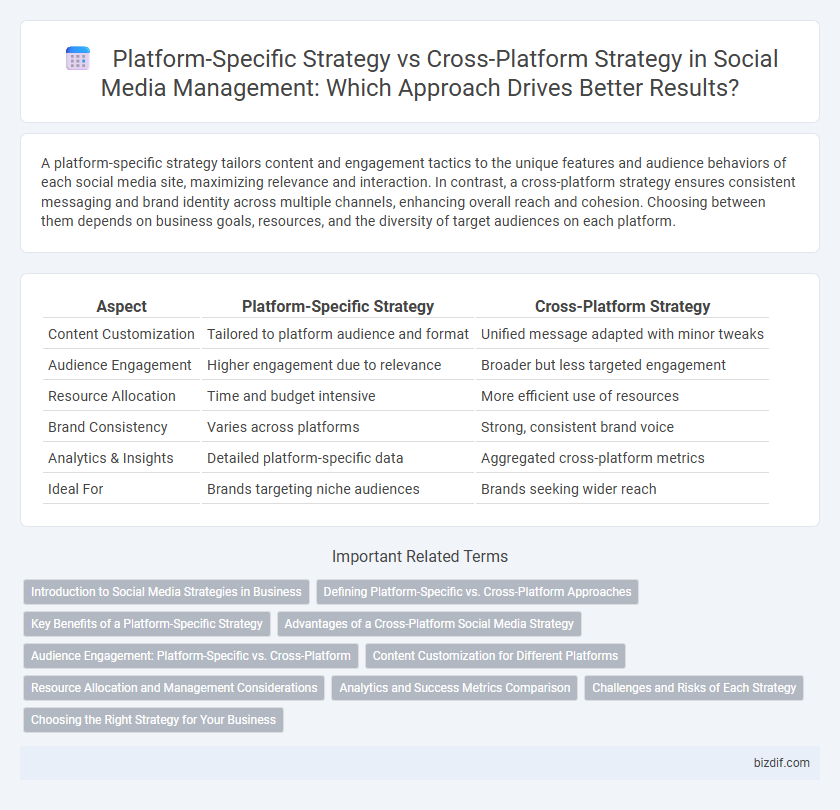 Platform-Specific Strategy vs Cross-Platform Strategy in Social Media Management: Which Approach Drives Better Results?

A platform-specific strategy tailors content and engagement tactics to the unique features and audience behaviors of each social media site, maximizing relevance and interaction. In contrast, a cross-platform strategy ensures consistent messaging and brand identity across multiple channels, enhancing overall reach and cohesion. Choosing between them depends on business goals, resources, and the diversity of target audiences on each platform.

| Aspect | Platform-Specific Strategy | Cross-Platform Strategy |
|---|---|---|
| Content Customization | Tailored to platform audience and format | Unified message adapted with minor tweaks |
| Audience Engagement | Higher engagement due to relevance | Broader but less targeted engagement |
| Resource Allocation | Time and budget intensive | More efficient use of resources |
| Brand Consistency | Varies across platforms | Strong, consistent brand voice |
| Analytics & Insights | Detailed platform-specific data | Aggregated cross-platform metrics |
| Ideal For | Brands targeting niche audiences | Brands seeking wider reach |

Important Related Terms

Introduction to Social Media Strategies in Business
Defining Platform-Specific vs. Cross-Platform Approaches
Key Benefits of a Platform-Specific Strategy
Advantages of a Cross-Platform Social Media Strategy
Audience Engagement: Platform-Specific vs. Cross-Platform
Content Customization for Different Platforms
Resource Allocation and Management Considerations
Analytics and Success Metrics Comparison
Challenges and Risks of Each Strategy
Choosing the Right Strategy for Your Business

bizdif.com