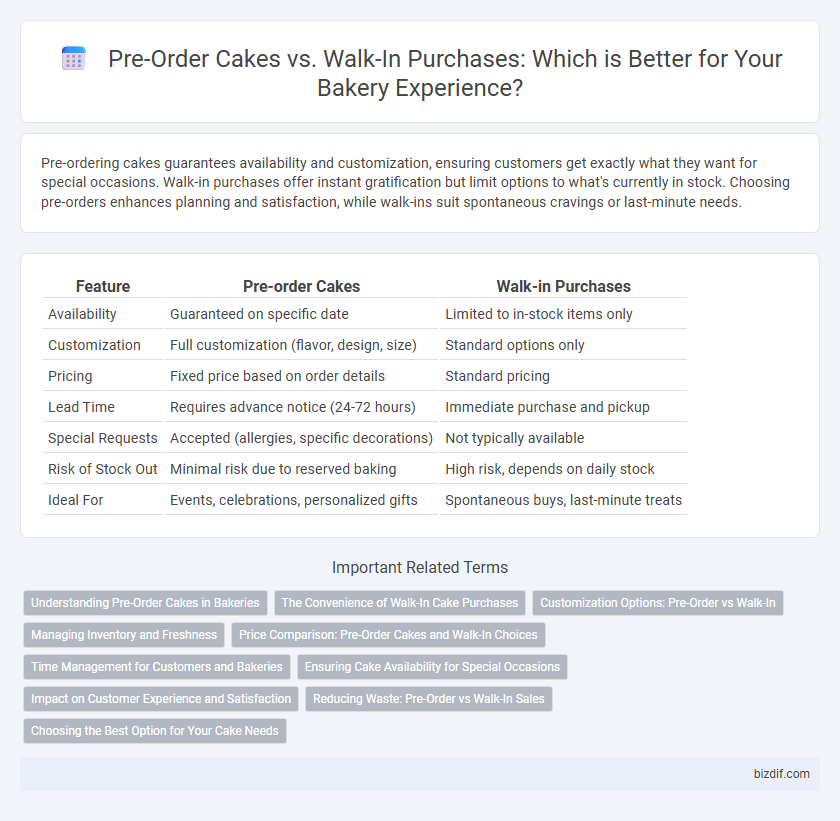 Pre-Order Cakes vs. Walk-In Purchases: Which is Better for Your Bakery Experience?

Pre-ordering cakes guarantees availability and customization, ensuring customers get exactly what they want for special occasions. Walk-in purchases offer instant gratification but limit options to what's currently in stock. Choosing pre-orders enhances planning and satisfaction, while walk-ins suit spontaneous cravings or last-minute needs.

| Feature | Pre-order Cakes | Walk-in Purchases |
|---|---|---|
| Availability | Guaranteed on specific date | Limited to in-stock items only |
| Customization | Full customization (flavor, design, size) | Standard options only |
| Pricing | Fixed price based on order details | Standard pricing |
| Lead Time | Requires advance notice (24-72 hours) | Immediate purchase and pickup |
| Special Requests | Accepted (allergies, specific decorations) | Not typically available |
| Risk of Stock Out | Minimal risk due to reserved baking | High risk, depends on daily stock |
| Ideal For | Events, celebrations, personalized gifts | Spontaneous buys, last-minute treats |

Important Related Terms

Understanding Pre-Order Cakes in Bakeries
The Convenience of Walk-In Cake Purchases
Customization Options: Pre-Order vs Walk-In
Managing Inventory and Freshness
Price Comparison: Pre-Order Cakes and Walk-In Choices
Time Management for Customers and Bakeries
Ensuring Cake Availability for Special Occasions
Impact on Customer Experience and Satisfaction
Reducing Waste: Pre-Order vs Walk-In Sales
Choosing the Best Option for Your Cake Needs

bizdif.com