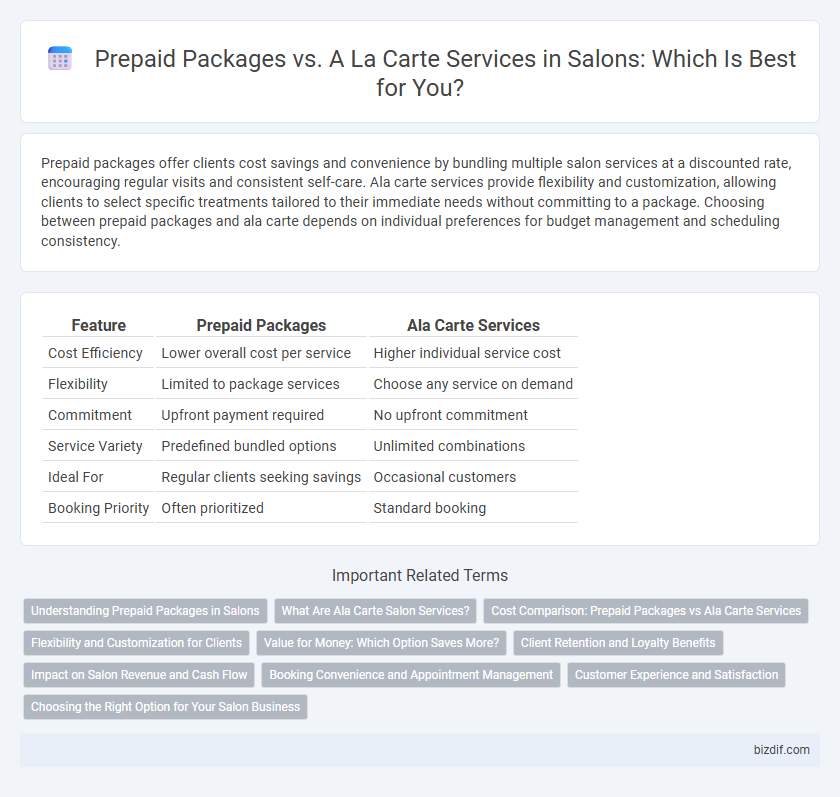 Prepaid Packages vs. A La Carte Services in Salons: Which Is Best for You?

Prepaid packages offer clients cost savings and convenience by bundling multiple salon services at a discounted rate, encouraging regular visits and consistent self-care. Ala carte services provide flexibility and customization, allowing clients to select specific treatments tailored to their immediate needs without committing to a package. Choosing between prepaid packages and ala carte depends on individual preferences for budget management and scheduling consistency.

| Feature | Prepaid Packages | Ala Carte Services |
|---|---|---|
| Cost Efficiency | Lower overall cost per service | Higher individual service cost |
| Flexibility | Limited to package services | Choose any service on demand |
| Commitment | Upfront payment required | No upfront commitment |
| Service Variety | Predefined bundled options | Unlimited combinations |
| Ideal For | Regular clients seeking savings | Occasional customers |
| Booking Priority | Often prioritized | Standard booking |

Important Related Terms

Understanding Prepaid Packages in Salons
What Are Ala Carte Salon Services?
Cost Comparison: Prepaid Packages vs Ala Carte Services
Flexibility and Customization for Clients
Value for Money: Which Option Saves More?
Client Retention and Loyalty Benefits
Impact on Salon Revenue and Cash Flow
Booking Convenience and Appointment Management
Customer Experience and Satisfaction
Choosing the Right Option for Your Salon Business

bizdif.com