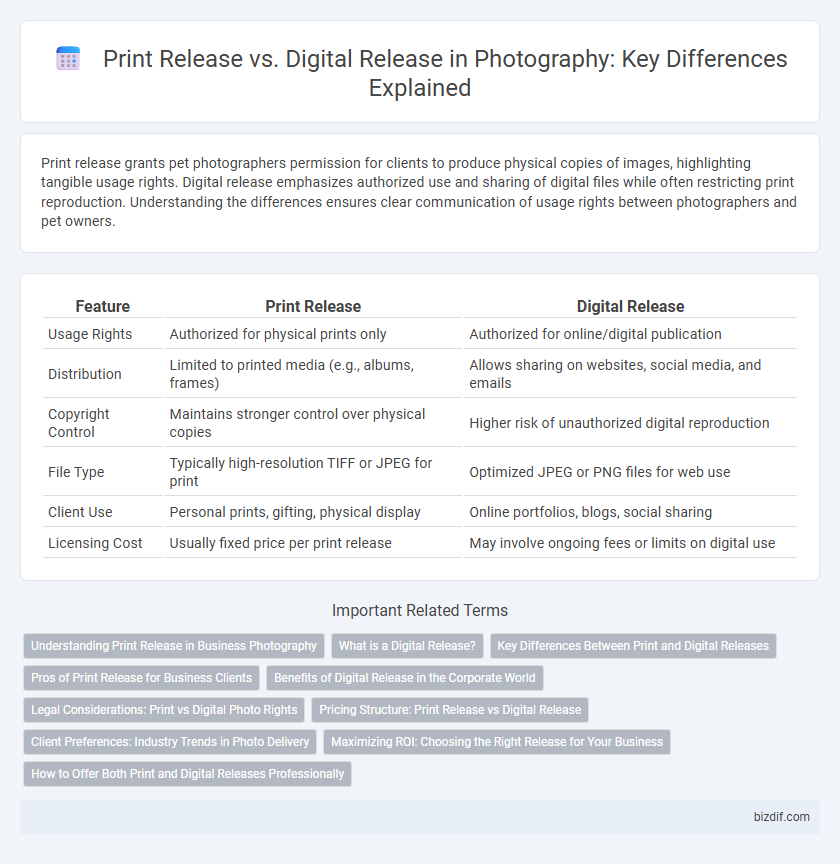 Print Release vs. Digital Release in Photography: Key Differences Explained

Print release grants pet photographers permission for clients to produce physical copies of images, highlighting tangible usage rights. Digital release emphasizes authorized use and sharing of digital files while often restricting print reproduction. Understanding the differences ensures clear communication of usage rights between photographers and pet owners.

| Feature | Print Release | Digital Release |
|---|---|---|
| Usage Rights | Authorized for physical prints only | Authorized for online/digital publication |
| Distribution | Limited to printed media (e.g., albums, frames) | Allows sharing on websites, social media, and emails |
| Copyright Control | Maintains stronger control over physical copies | Higher risk of unauthorized digital reproduction |
| File Type | Typically high-resolution TIFF or JPEG for print | Optimized JPEG or PNG files for web use |
| Client Use | Personal prints, gifting, physical display | Online portfolios, blogs, social sharing |
| Licensing Cost | Usually fixed price per print release | May involve ongoing fees or limits on digital use |

Important Related Terms

Understanding Print Release in Business Photography
What is a Digital Release?
Key Differences Between Print and Digital Releases
Pros of Print Release for Business Clients
Benefits of Digital Release in the Corporate World
Legal Considerations: Print vs Digital Photo Rights
Pricing Structure: Print Release vs Digital Release
Client Preferences: Industry Trends in Photo Delivery
Maximizing ROI: Choosing the Right Release for Your Business
How to Offer Both Print and Digital Releases Professionally

bizdif.com