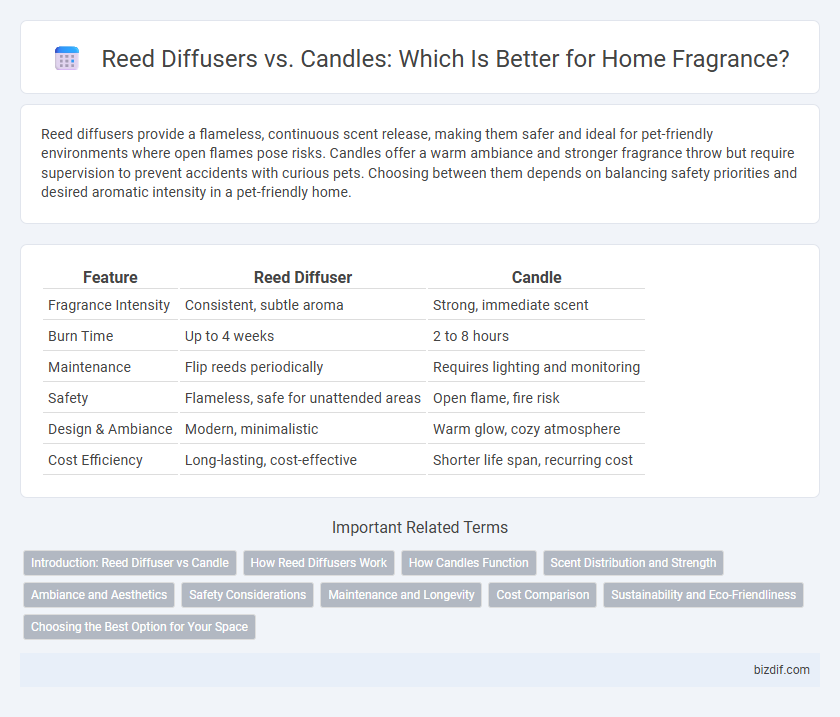 Reed Diffusers vs. Candles: Which Is Better for Home Fragrance?

Reed diffusers provide a flameless, continuous scent release, making them safer and ideal for pet-friendly environments where open flames pose risks. Candles offer a warm ambiance and stronger fragrance throw but require supervision to prevent accidents with curious pets. Choosing between them depends on balancing safety priorities and desired aromatic intensity in a pet-friendly home.

| Feature | Reed Diffuser | Candle |
|---|---|---|
| Fragrance Intensity | Consistent, subtle aroma | Strong, immediate scent |
| Burn Time | Up to 4 weeks | 2 to 8 hours |
| Maintenance | Flip reeds periodically | Requires lighting and monitoring |
| Safety | Flameless, safe for unattended areas | Open flame, fire risk |
| Design & Ambiance | Modern, minimalistic | Warm glow, cozy atmosphere |
| Cost Efficiency | Long-lasting, cost-effective | Shorter life span, recurring cost |

Important Related Terms

Introduction: Reed Diffuser vs Candle
How Reed Diffusers Work
How Candles Function
Scent Distribution and Strength
Ambiance and Aesthetics
Safety Considerations
Maintenance and Longevity
Cost Comparison
Sustainability and Eco-Friendliness
Choosing the Best Option for Your Space

bizdif.com