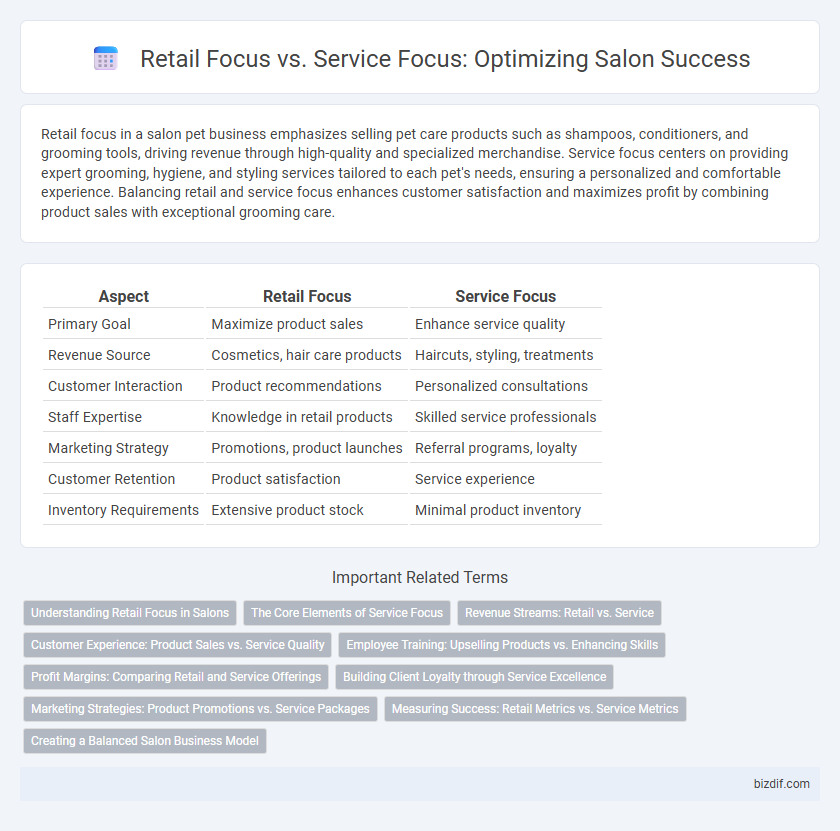 Retail Focus vs. Service Focus: Optimizing Salon Success

Retail focus in a salon pet business emphasizes selling pet care products such as shampoos, conditioners, and grooming tools, driving revenue through high-quality and specialized merchandise. Service focus centers on providing expert grooming, hygiene, and styling services tailored to each pet's needs, ensuring a personalized and comfortable experience. Balancing retail and service focus enhances customer satisfaction and maximizes profit by combining product sales with exceptional grooming care.

| Aspect | Retail Focus | Service Focus |
|---|---|---|
| Primary Goal | Maximize product sales | Enhance service quality |
| Revenue Source | Cosmetics, hair care products | Haircuts, styling, treatments |
| Customer Interaction | Product recommendations | Personalized consultations |
| Staff Expertise | Knowledge in retail products | Skilled service professionals |
| Marketing Strategy | Promotions, product launches | Referral programs, loyalty |
| Customer Retention | Product satisfaction | Service experience |
| Inventory Requirements | Extensive product stock | Minimal product inventory |

Important Related Terms

Understanding Retail Focus in Salons
The Core Elements of Service Focus
Revenue Streams: Retail vs. Service
Customer Experience: Product Sales vs. Service Quality
Employee Training: Upselling Products vs. Enhancing Skills
Profit Margins: Comparing Retail and Service Offerings
Building Client Loyalty through Service Excellence
Marketing Strategies: Product Promotions vs. Service Packages
Measuring Success: Retail Metrics vs. Service Metrics
Creating a Balanced Salon Business Model

bizdif.com