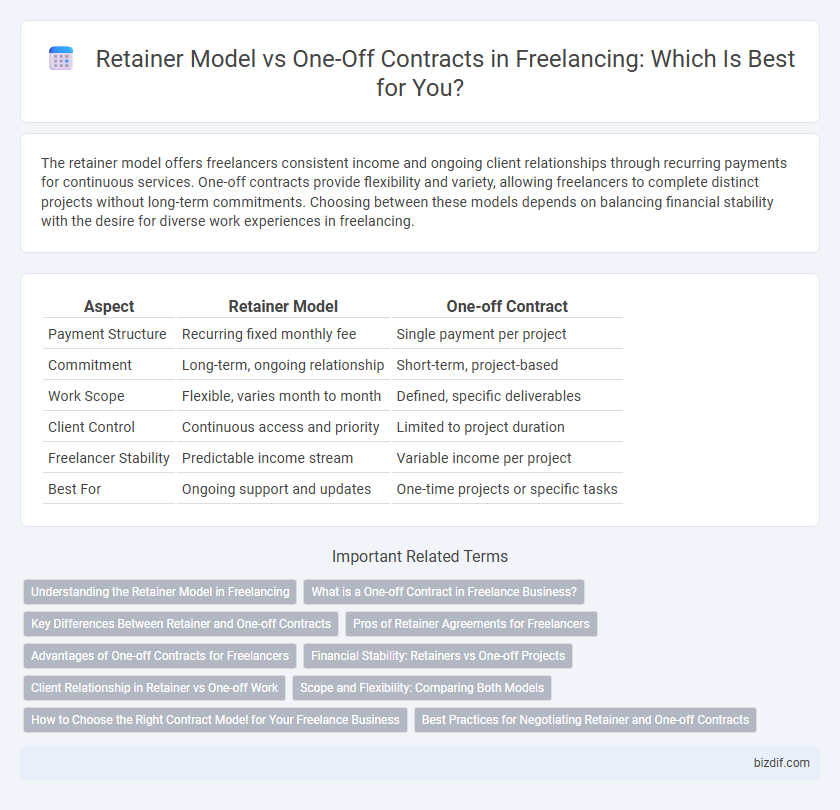 Retainer Model vs One-Off Contracts in Freelancing: Which Is Best for You?

The retainer model offers freelancers consistent income and ongoing client relationships through recurring payments for continuous services. One-off contracts provide flexibility and variety, allowing freelancers to complete distinct projects without long-term commitments. Choosing between these models depends on balancing financial stability with the desire for diverse work experiences in freelancing.

| Aspect | Retainer Model | One-off Contract |
|---|---|---|
| Payment Structure | Recurring fixed monthly fee | Single payment per project |
| Commitment | Long-term, ongoing relationship | Short-term, project-based |
| Work Scope | Flexible, varies month to month | Defined, specific deliverables |
| Client Control | Continuous access and priority | Limited to project duration |
| Freelancer Stability | Predictable income stream | Variable income per project |
| Best For | Ongoing support and updates | One-time projects or specific tasks |

Important Related Terms

Understanding the Retainer Model in Freelancing
What is a One-off Contract in Freelance Business?
Key Differences Between Retainer and One-off Contracts
Pros of Retainer Agreements for Freelancers
Advantages of One-off Contracts for Freelancers
Financial Stability: Retainers vs One-off Projects
Client Relationship in Retainer vs One-off Work
Scope and Flexibility: Comparing Both Models
How to Choose the Right Contract Model for Your Freelance Business
Best Practices for Negotiating Retainer and One-off Contracts

bizdif.com