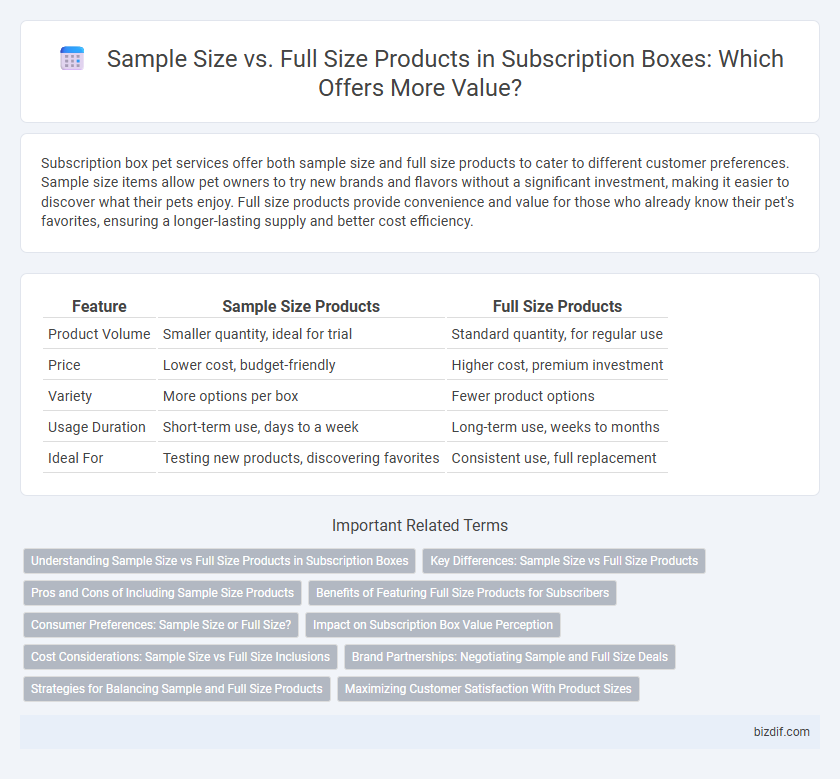 Sample Size vs. Full Size Products in Subscription Boxes: Which Offers More Value?

Subscription box pet services offer both sample size and full size products to cater to different customer preferences. Sample size items allow pet owners to try new brands and flavors without a significant investment, making it easier to discover what their pets enjoy. Full size products provide convenience and value for those who already know their pet's favorites, ensuring a longer-lasting supply and better cost efficiency.

| Feature | Sample Size Products | Full Size Products |
|---|---|---|
| Product Volume | Smaller quantity, ideal for trial | Standard quantity, for regular use |
| Price | Lower cost, budget-friendly | Higher cost, premium investment |
| Variety | More options per box | Fewer product options |
| Usage Duration | Short-term use, days to a week | Long-term use, weeks to months |
| Ideal For | Testing new products, discovering favorites | Consistent use, full replacement |

Important Related Terms

Understanding Sample Size vs Full Size Products in Subscription Boxes

Key Differences: Sample Size vs Full Size Products

Pros and Cons of Including Sample Size Products

Benefits of Featuring Full Size Products for Subscribers

Consumer Preferences: Sample Size or Full Size?

Impact on Subscription Box Value Perception

Cost Considerations: Sample Size vs Full Size Inclusions

Brand Partnerships: Negotiating Sample and Full Size Deals

Strategies for Balancing Sample and Full Size Products

Maximizing Customer Satisfaction With Product Sizes

bizdif.com