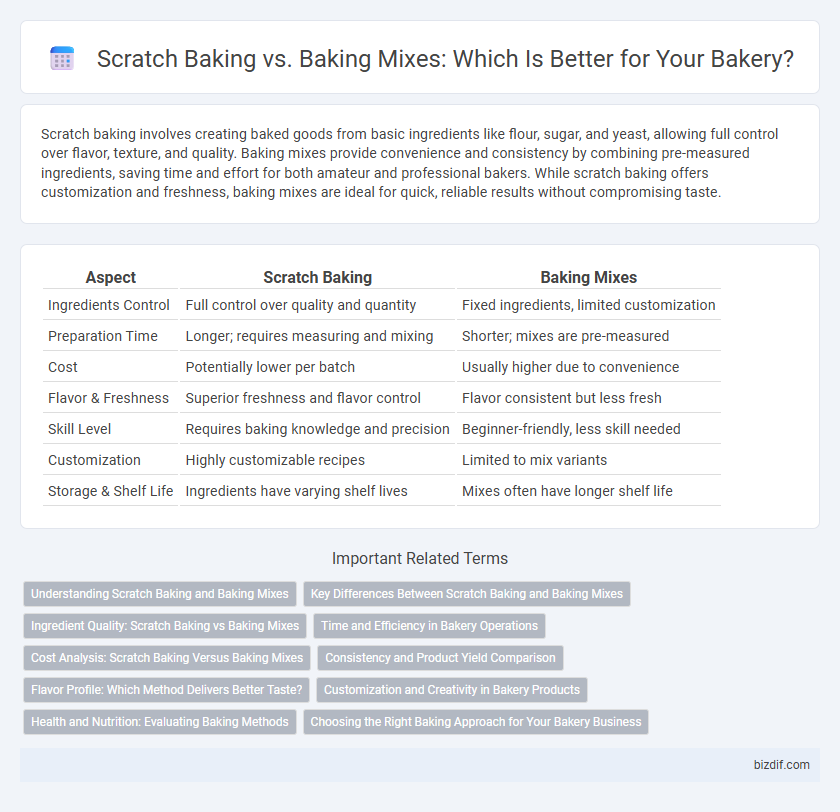 Scratch Baking vs. Baking Mixes: Which Is Better for Your Bakery?

Scratch baking involves creating baked goods from basic ingredients like flour, sugar, and yeast, allowing full control over flavor, texture, and quality. Baking mixes provide convenience and consistency by combining pre-measured ingredients, saving time and effort for both amateur and professional bakers. While scratch baking offers customization and freshness, baking mixes are ideal for quick, reliable results without compromising taste.

| Aspect | Scratch Baking | Baking Mixes |
|---|---|---|
| Ingredients Control | Full control over quality and quantity | Fixed ingredients, limited customization |
| Preparation Time | Longer; requires measuring and mixing | Shorter; mixes are pre-measured |
| Cost | Potentially lower per batch | Usually higher due to convenience |
| Flavor & Freshness | Superior freshness and flavor control | Flavor consistent but less fresh |
| Skill Level | Requires baking knowledge and precision | Beginner-friendly, less skill needed |
| Customization | Highly customizable recipes | Limited to mix variants |
| Storage & Shelf Life | Ingredients have varying shelf lives | Mixes often have longer shelf life |

Important Related Terms

Understanding Scratch Baking and Baking Mixes
Key Differences Between Scratch Baking and Baking Mixes
Ingredient Quality: Scratch Baking vs Baking Mixes
Time and Efficiency in Bakery Operations
Cost Analysis: Scratch Baking Versus Baking Mixes
Consistency and Product Yield Comparison
Flavor Profile: Which Method Delivers Better Taste?
Customization and Creativity in Bakery Products
Health and Nutrition: Evaluating Baking Methods
Choosing the Right Baking Approach for Your Bakery Business

bizdif.com