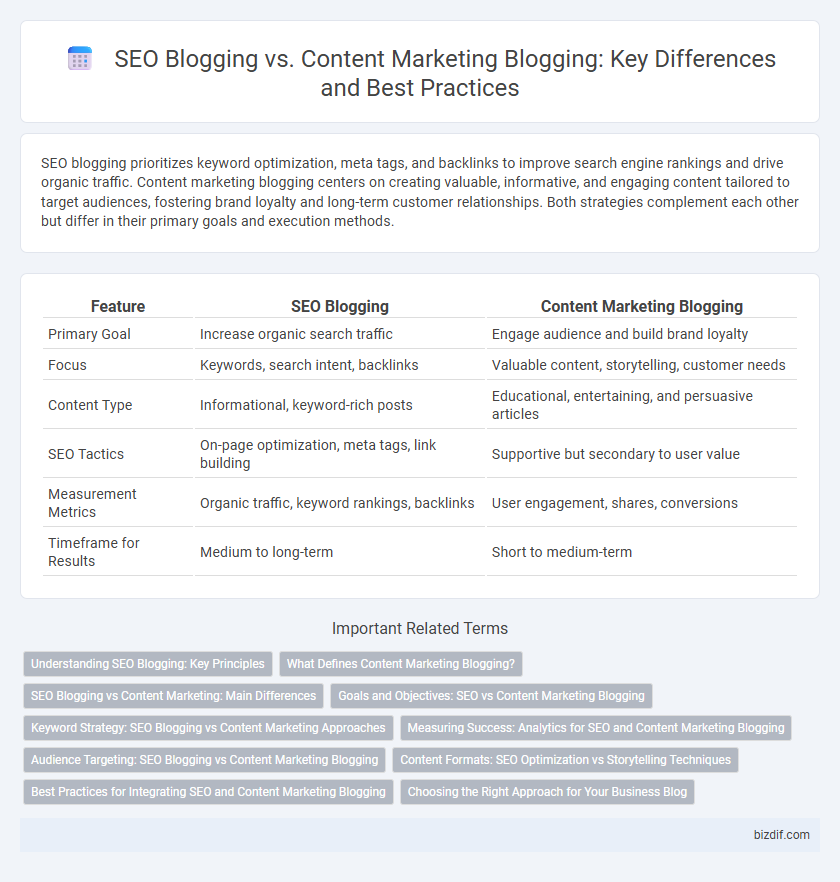 SEO Blogging vs. Content Marketing Blogging: Key Differences and Best Practices

SEO blogging prioritizes keyword optimization, meta tags, and backlinks to improve search engine rankings and drive organic traffic. Content marketing blogging centers on creating valuable, informative, and engaging content tailored to target audiences, fostering brand loyalty and long-term customer relationships. Both strategies complement each other but differ in their primary goals and execution methods.

| Feature | SEO Blogging | Content Marketing Blogging |
|---|---|---|
| Primary Goal | Increase organic search traffic | Engage audience and build brand loyalty |
| Focus | Keywords, search intent, backlinks | Valuable content, storytelling, customer needs |
| Content Type | Informational, keyword-rich posts | Educational, entertaining, and persuasive articles |
| SEO Tactics | On-page optimization, meta tags, link building | Supportive but secondary to user value |
| Measurement Metrics | Organic traffic, keyword rankings, backlinks | User engagement, shares, conversions |
| Timeframe for Results | Medium to long-term | Short to medium-term |

Important Related Terms

Understanding SEO Blogging: Key Principles
What Defines Content Marketing Blogging?
SEO Blogging vs Content Marketing: Main Differences
Goals and Objectives: SEO vs Content Marketing Blogging
Keyword Strategy: SEO Blogging vs Content Marketing Approaches
Measuring Success: Analytics for SEO and Content Marketing Blogging
Audience Targeting: SEO Blogging vs Content Marketing Blogging
Content Formats: SEO Optimization vs Storytelling Techniques
Best Practices for Integrating SEO and Content Marketing Blogging
Choosing the Right Approach for Your Business Blog

bizdif.com