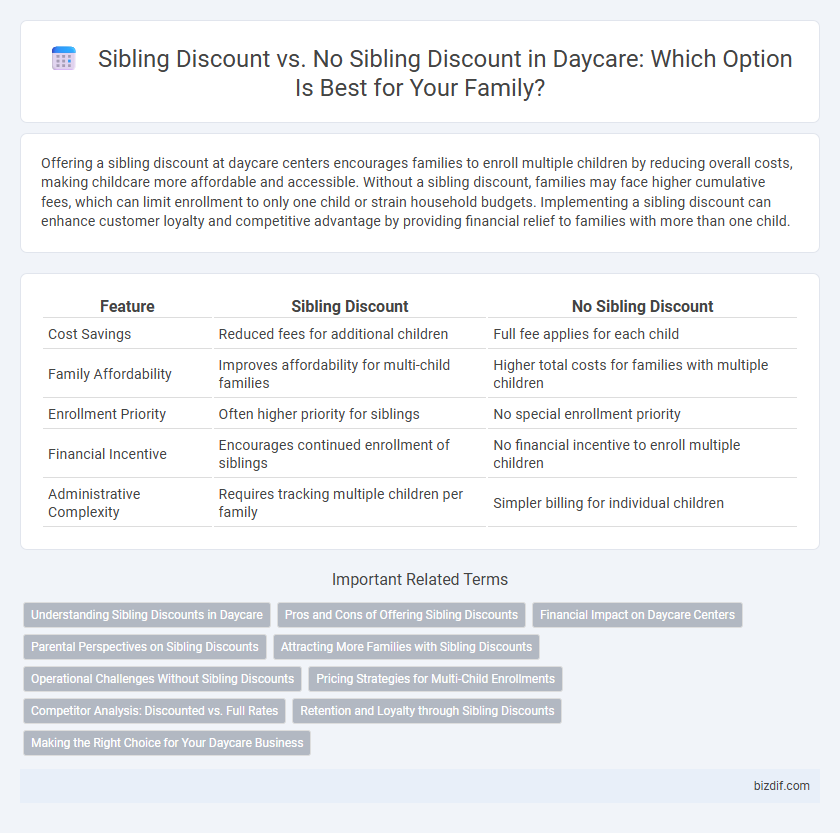 Sibling Discount vs. No Sibling Discount in Daycare: Which Option Is Best for Your Family?

Offering a sibling discount at daycare centers encourages families to enroll multiple children by reducing overall costs, making childcare more affordable and accessible. Without a sibling discount, families may face higher cumulative fees, which can limit enrollment to only one child or strain household budgets. Implementing a sibling discount can enhance customer loyalty and competitive advantage by providing financial relief to families with more than one child.

| Feature | Sibling Discount | No Sibling Discount |
|---|---|---|
| Cost Savings | Reduced fees for additional children | Full fee applies for each child |
| Family Affordability | Improves affordability for multi-child families | Higher total costs for families with multiple children |
| Enrollment Priority | Often higher priority for siblings | No special enrollment priority |
| Financial Incentive | Encourages continued enrollment of siblings | No financial incentive to enroll multiple children |
| Administrative Complexity | Requires tracking multiple children per family | Simpler billing for individual children |

Important Related Terms

Understanding Sibling Discounts in Daycare
Pros and Cons of Offering Sibling Discounts
Financial Impact on Daycare Centers
Parental Perspectives on Sibling Discounts
Attracting More Families with Sibling Discounts
Operational Challenges Without Sibling Discounts
Pricing Strategies for Multi-Child Enrollments
Competitor Analysis: Discounted vs. Full Rates
Retention and Loyalty through Sibling Discounts
Making the Right Choice for Your Daycare Business

bizdif.com